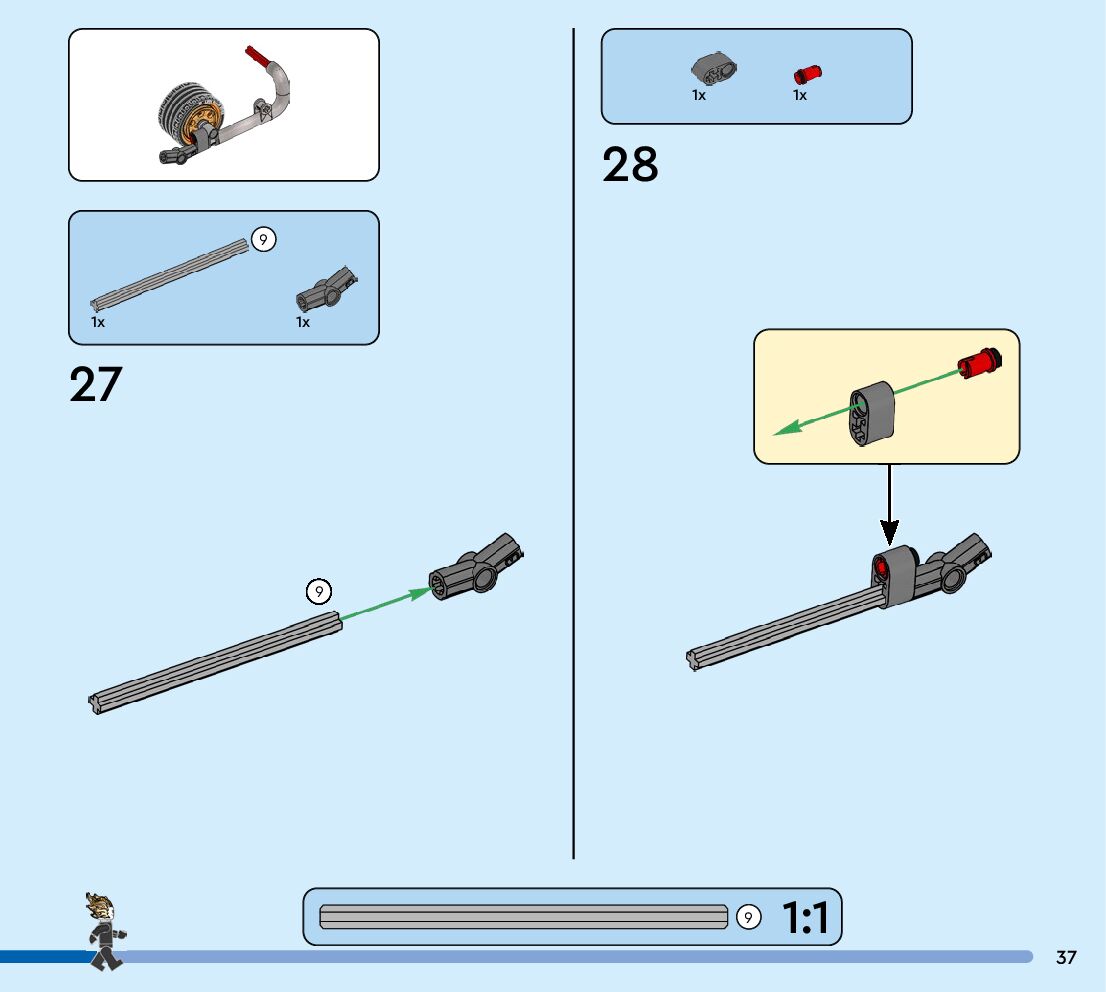 9
1x
1x

27

9

1x
1x

28

9
1:1

37