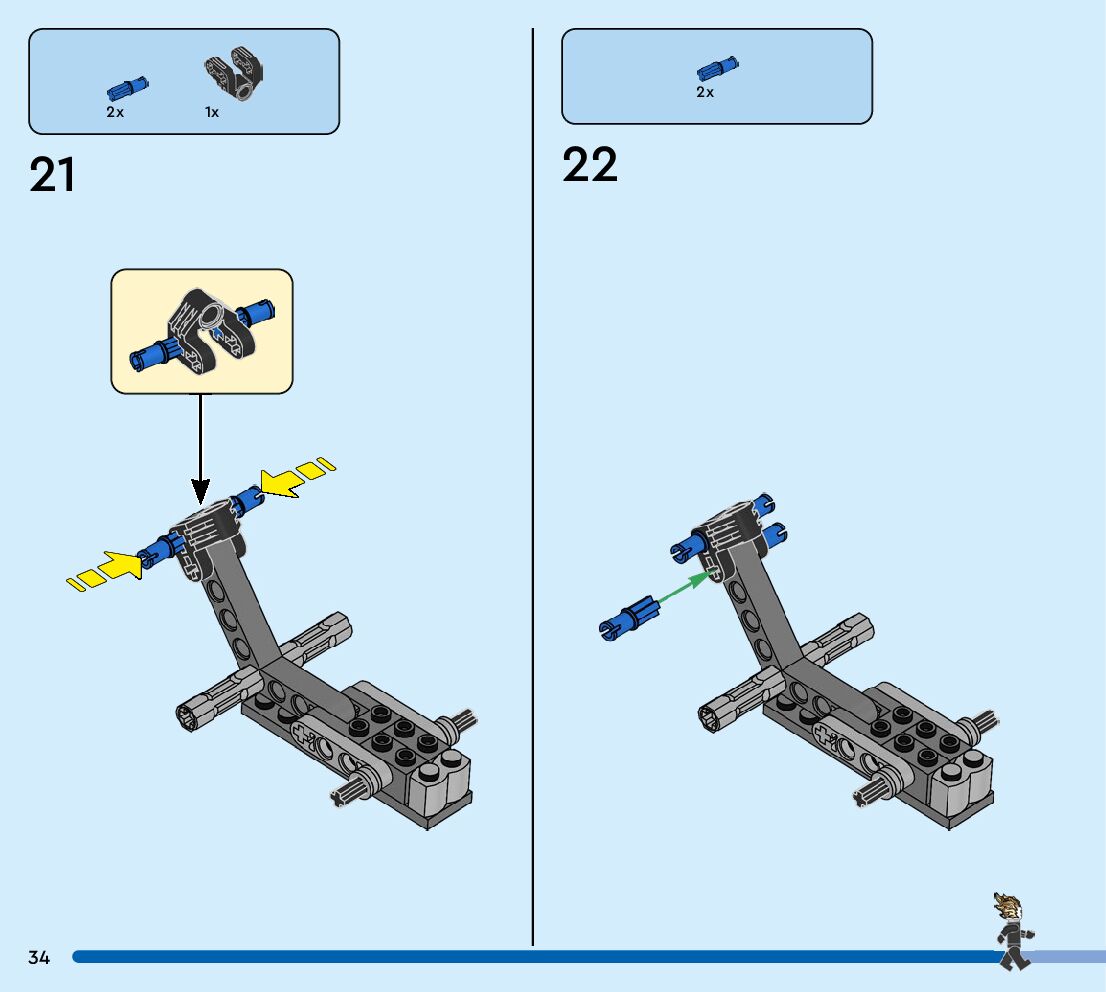 2x 1x

21

2x

22

34