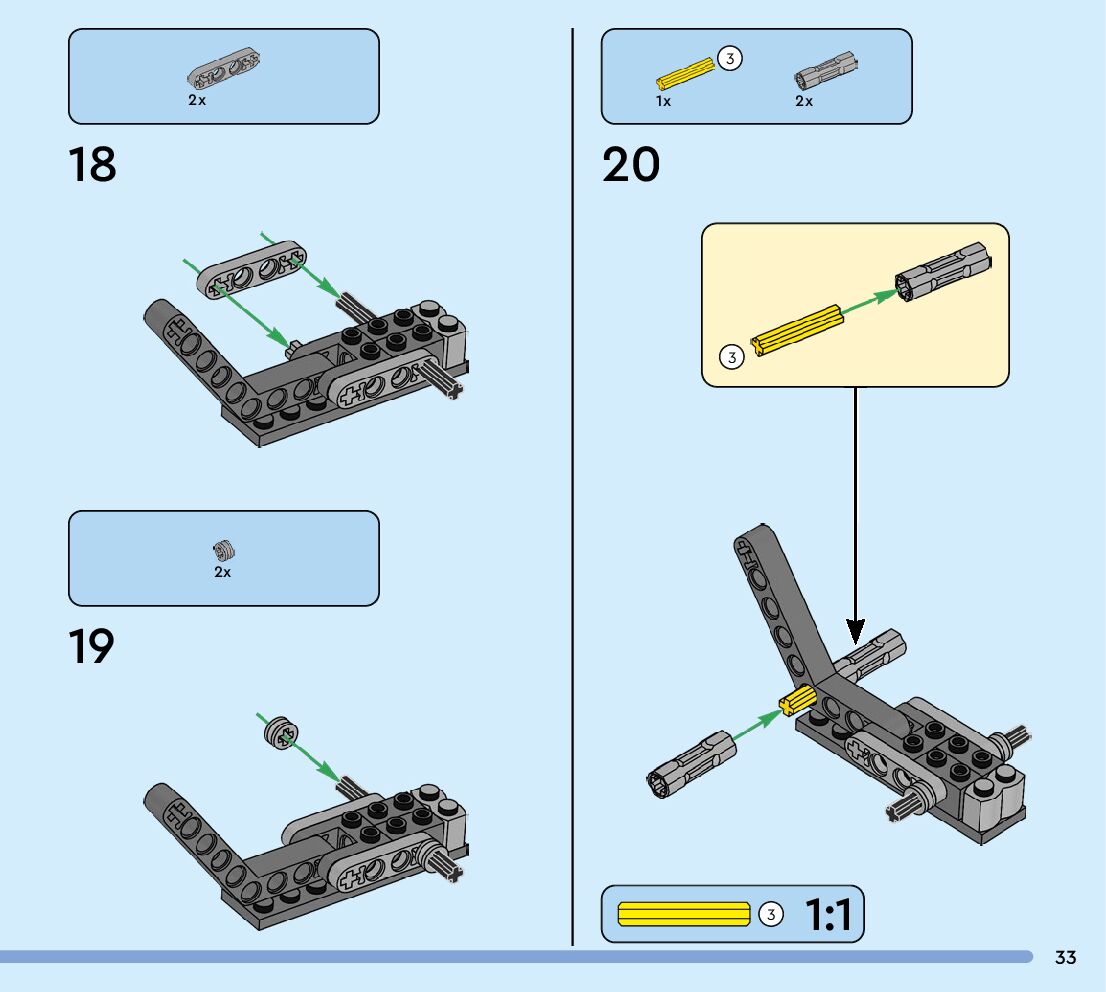 2x

18

2x

19

3

1x 2x

20

3

3 1:1

33