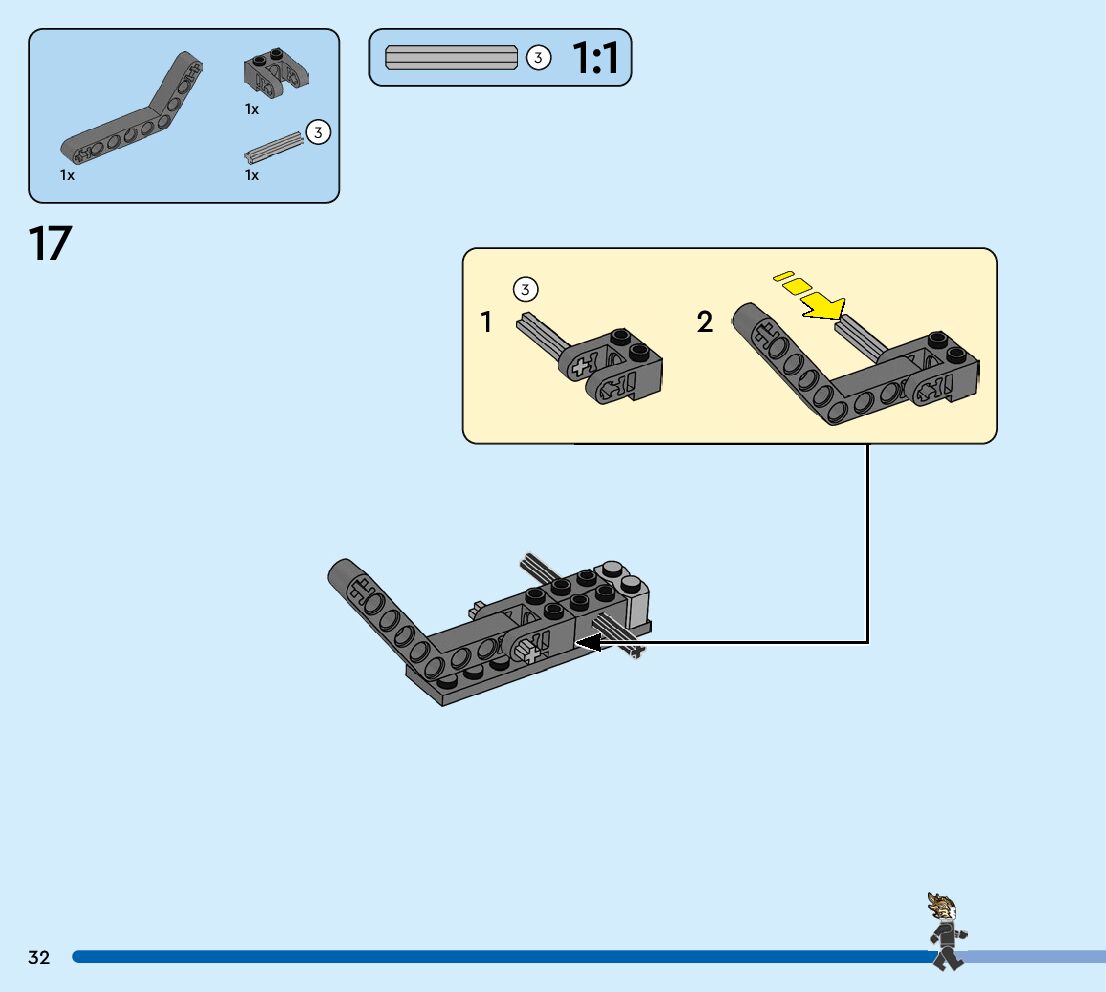 1x

1x

3

1x

3 1:1

17

3

1

2

32