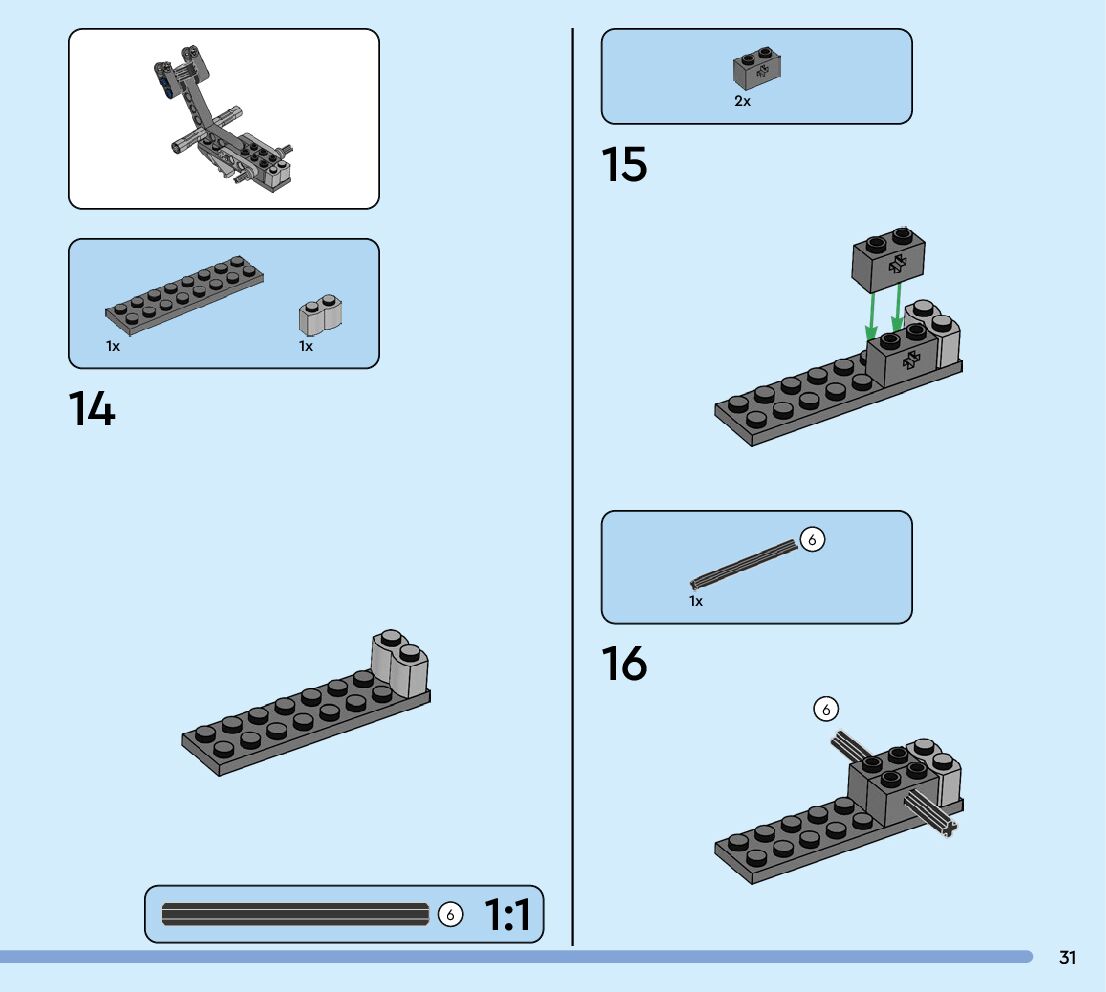 1x
1x

14

6 1:1

2x

15

6
1x

16

6

31