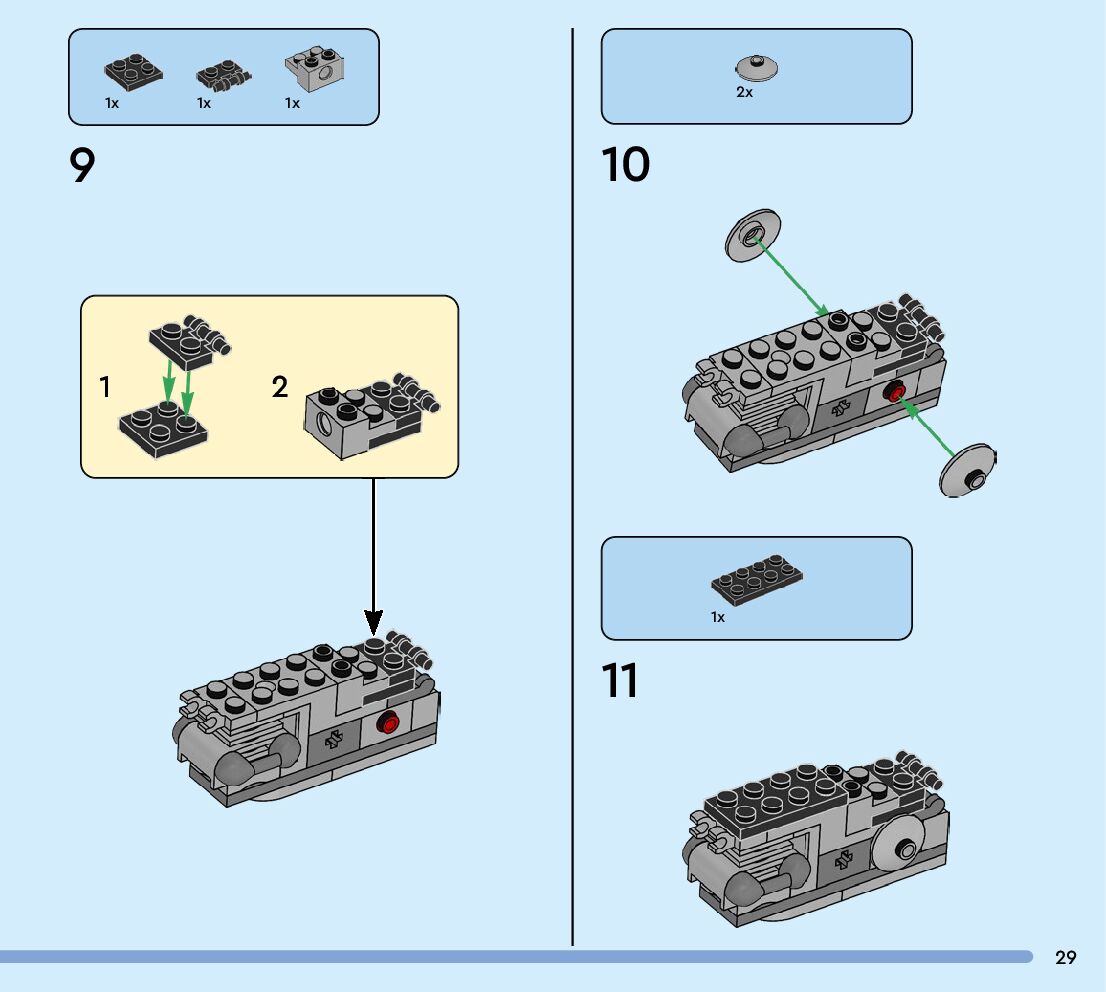 1x 1x 1x

9

1

2

2x

10

1x

11

29