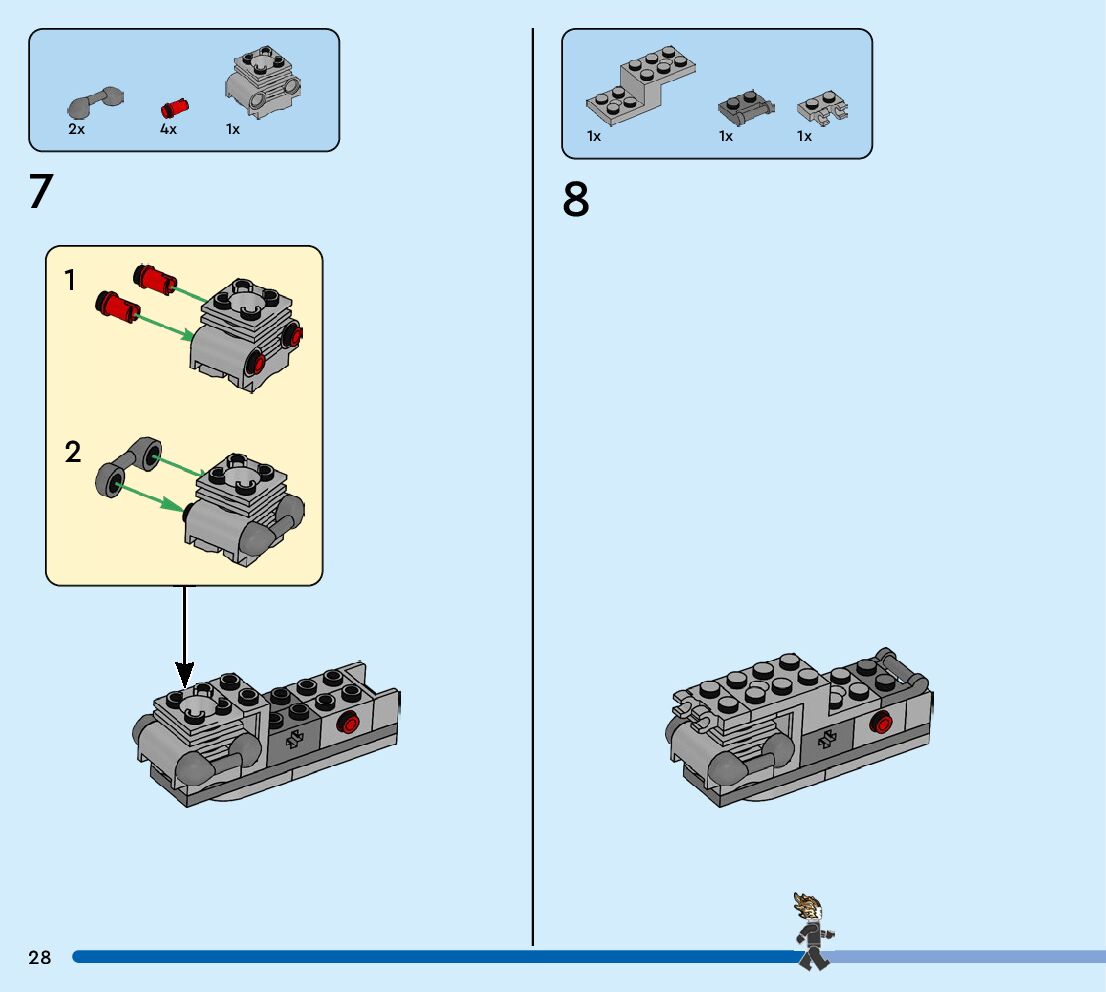 2x 4x 1x

7

1

2

1x 1x 1x

8

28