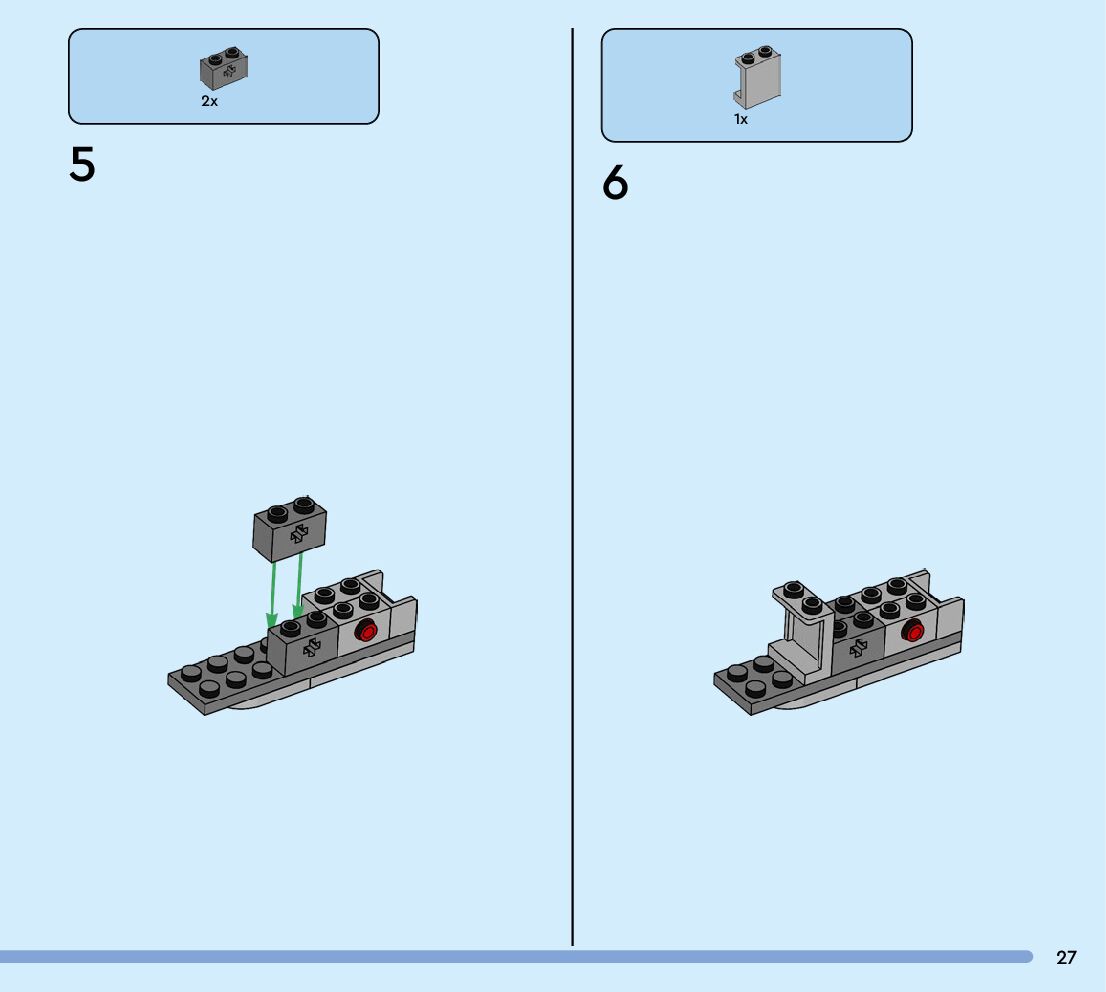 2x

5

1x

6

27