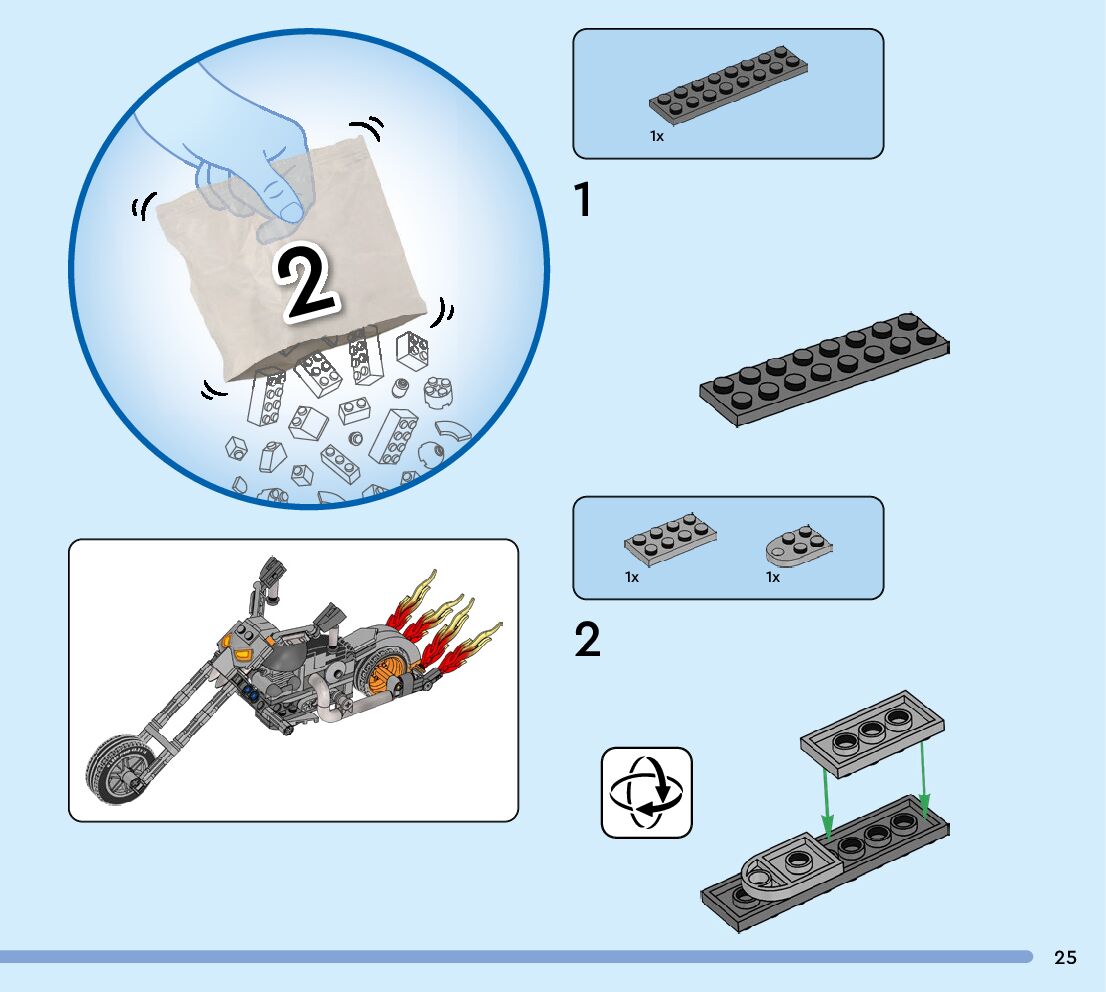 2

1x

1

1x

1x

2

25