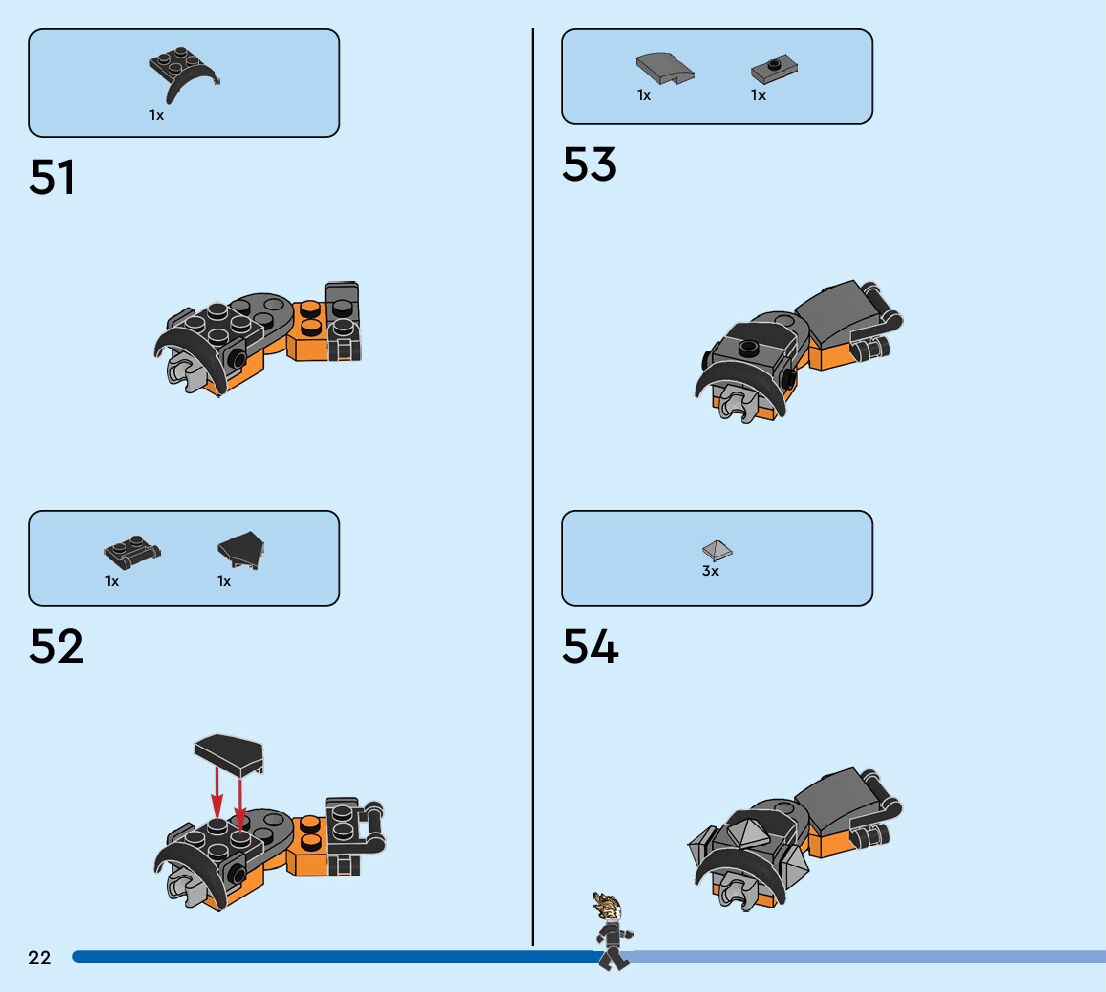 1x

51

1x 1x

52

1x 1x

53

3x

54

22