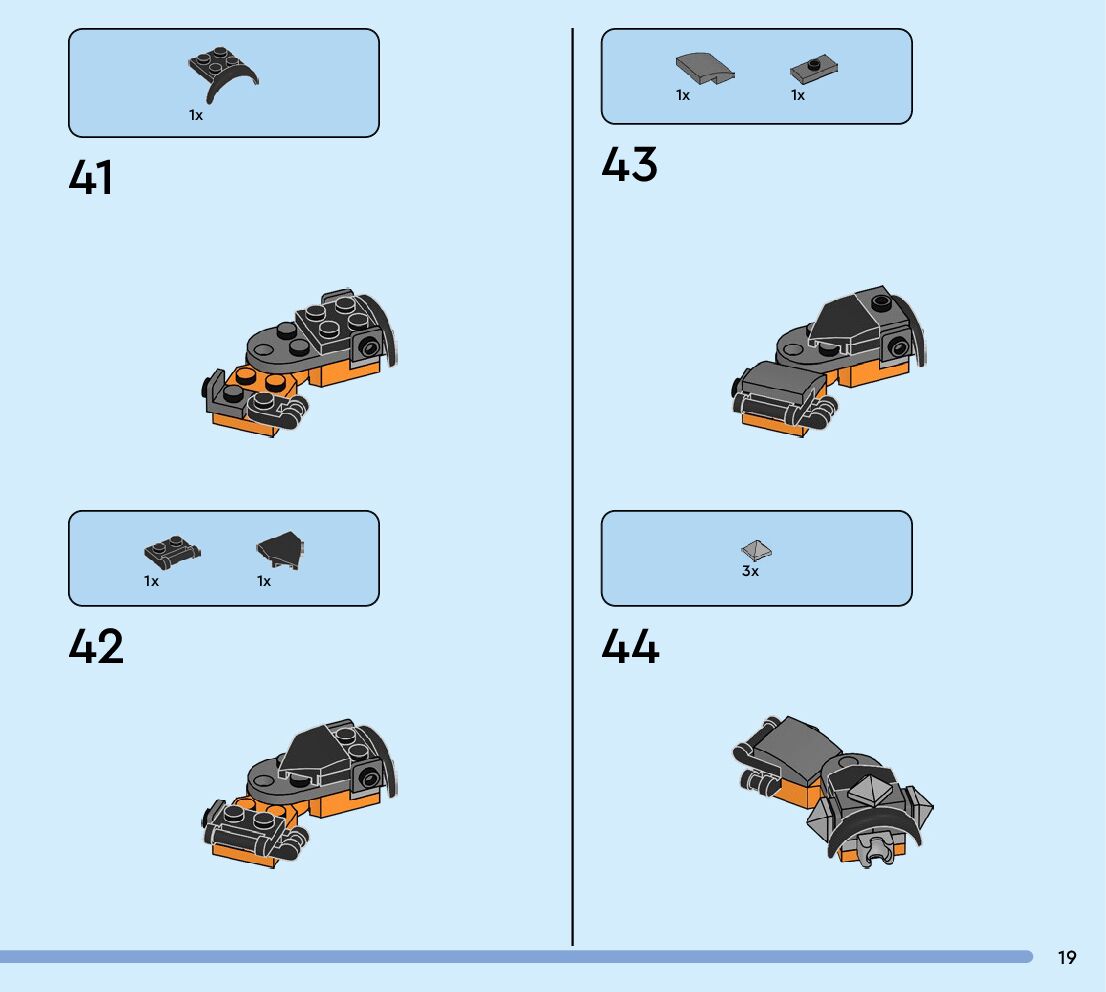 1x

41

1x 1x

42

1x 1x

43

3x

44

19