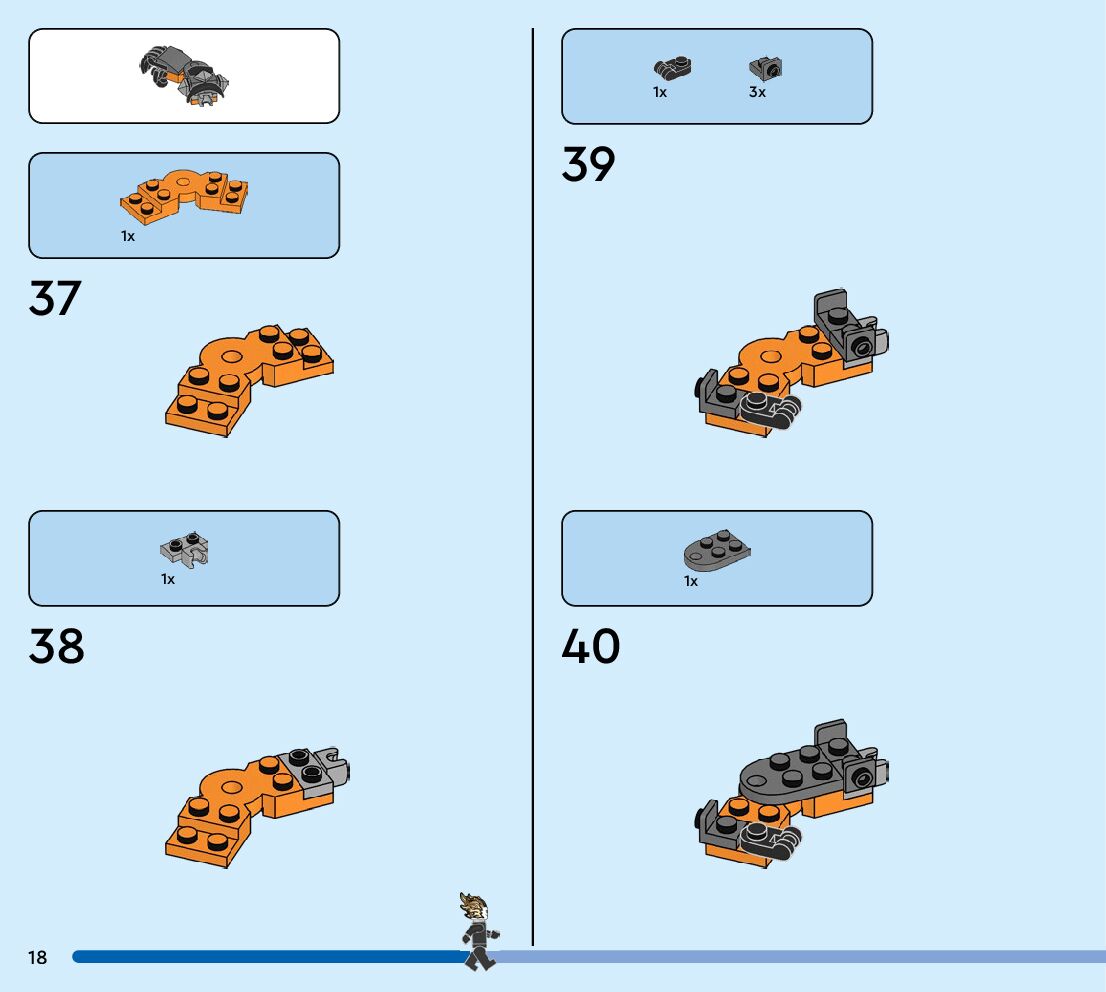 1x

37

1x

38

1x 3x

39

1x

40

18