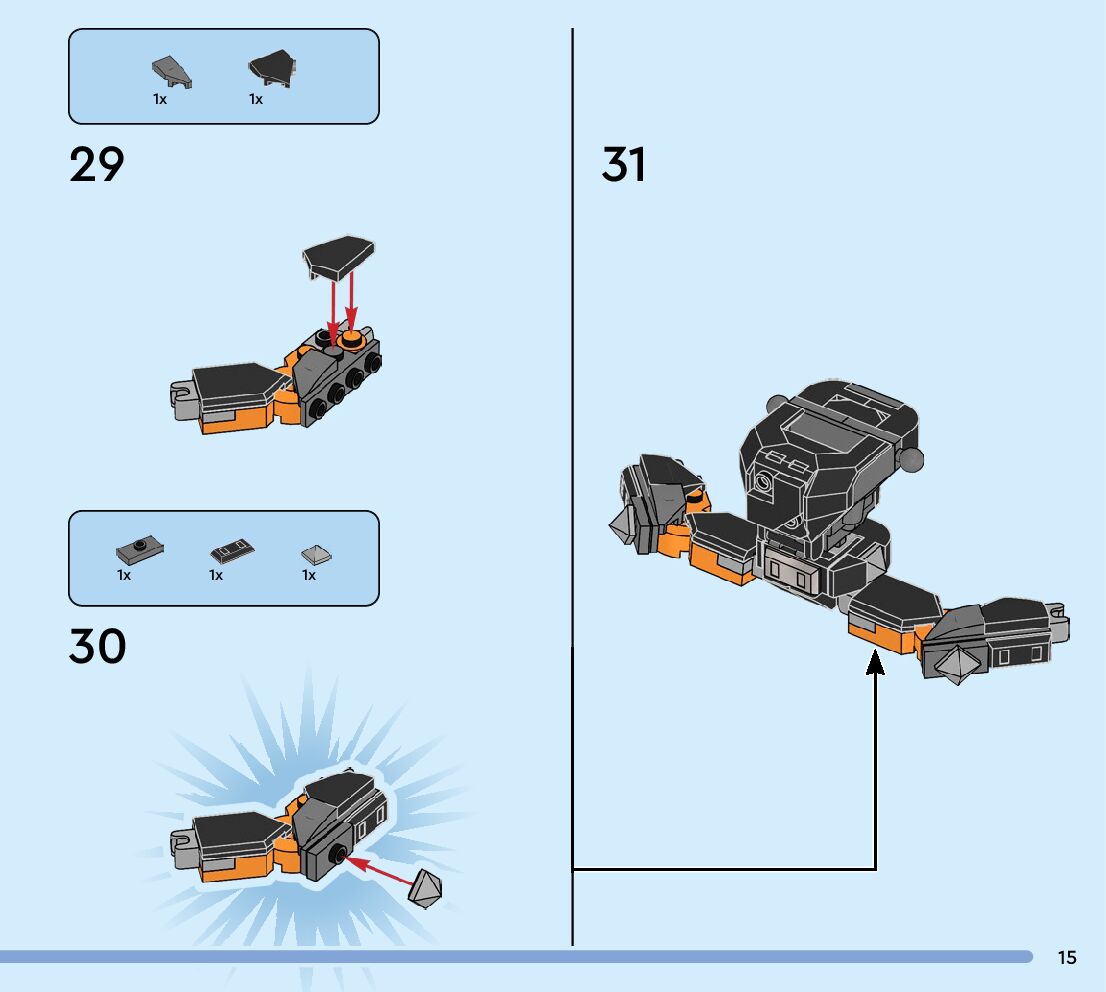 1x 1x

29

1x 1x 1x

30

31

15