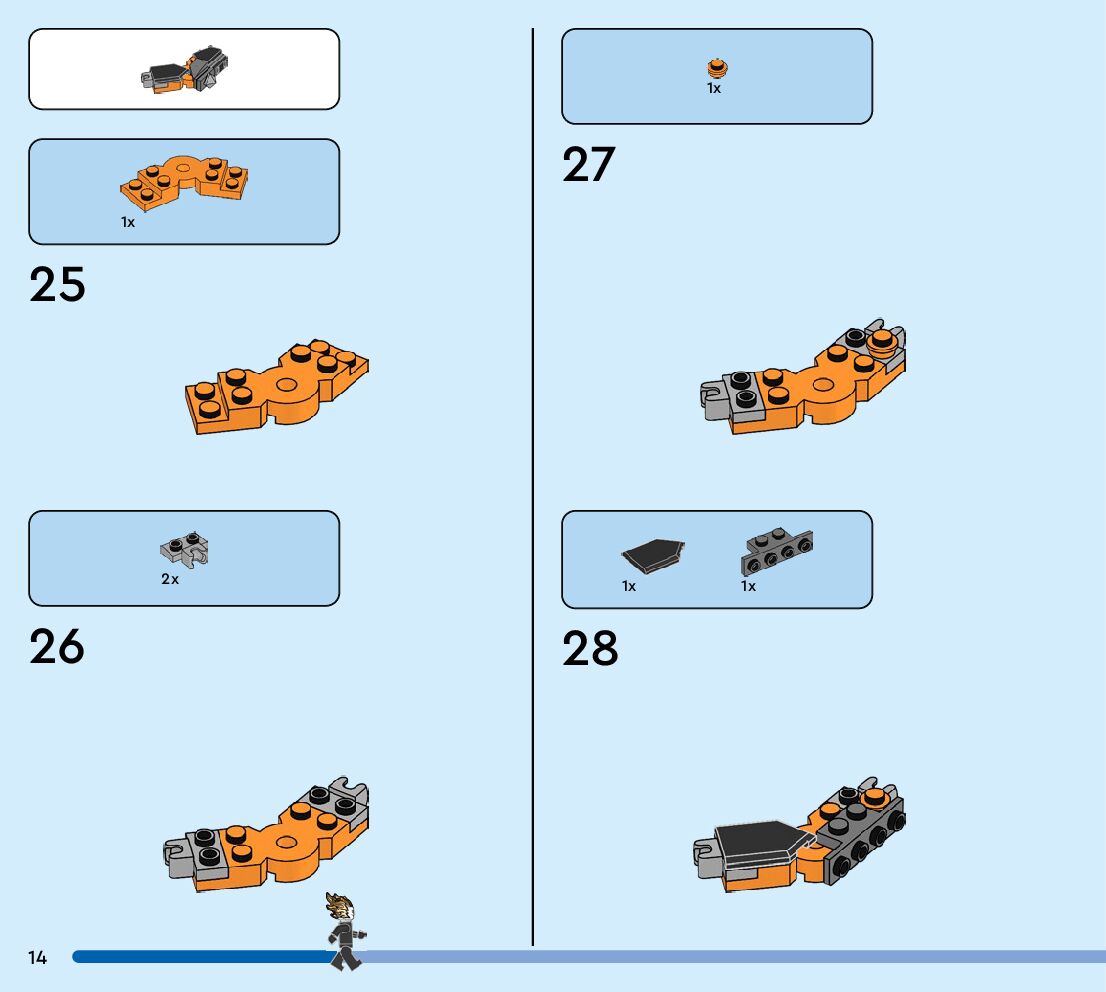 1x

25

2x

26

1x

27

1x

1x

28

14