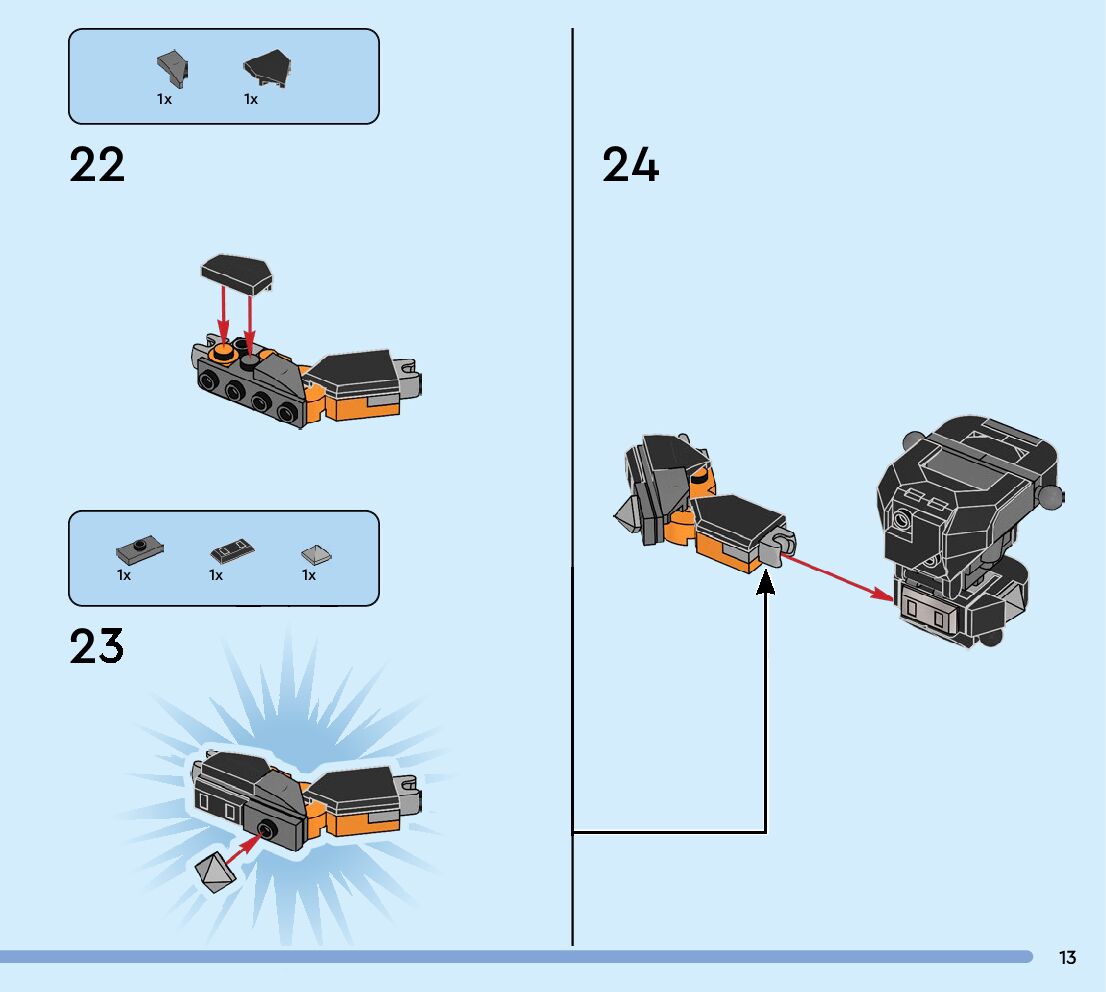 1x 1x

22

1x 1x 1x

23

24

13