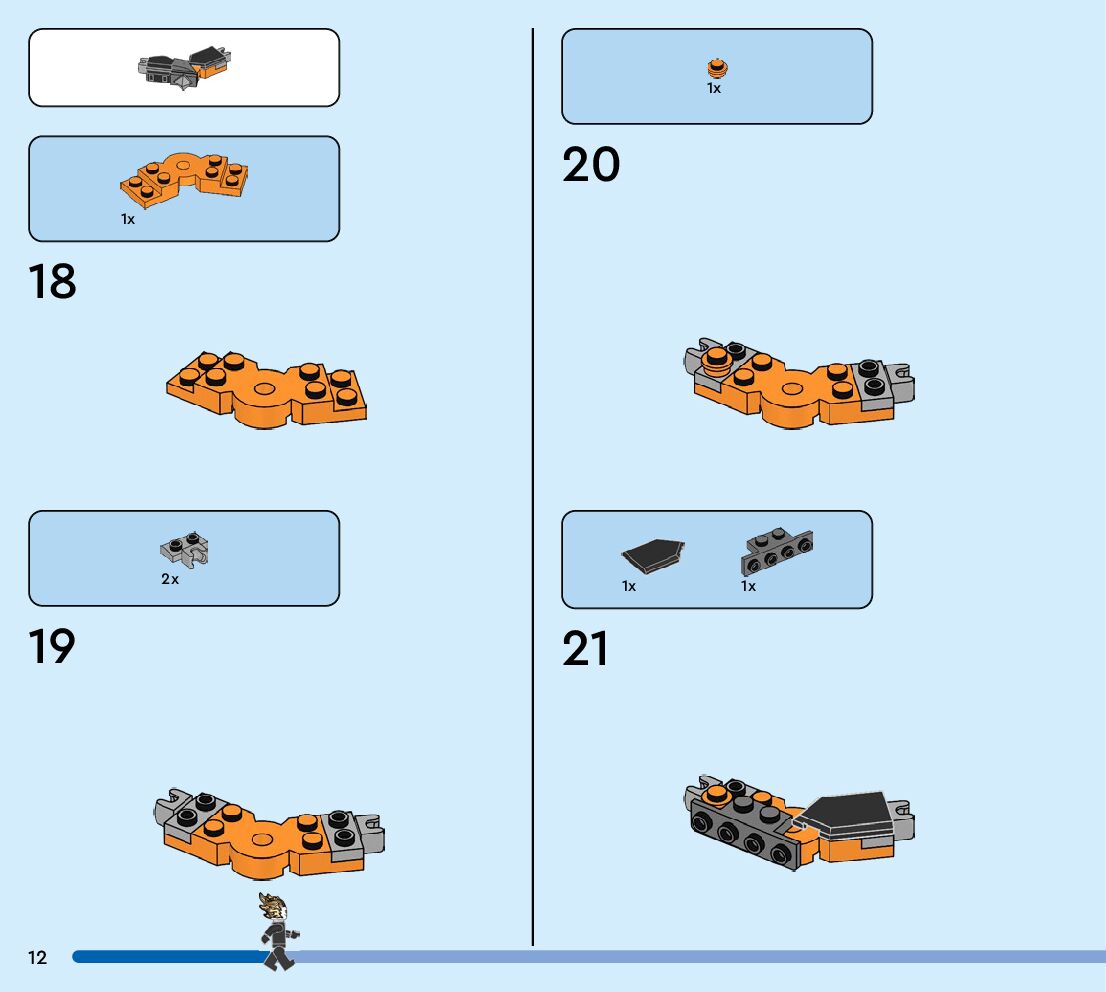 1x

18

2x

19

1x

20

1x

1x

21

12