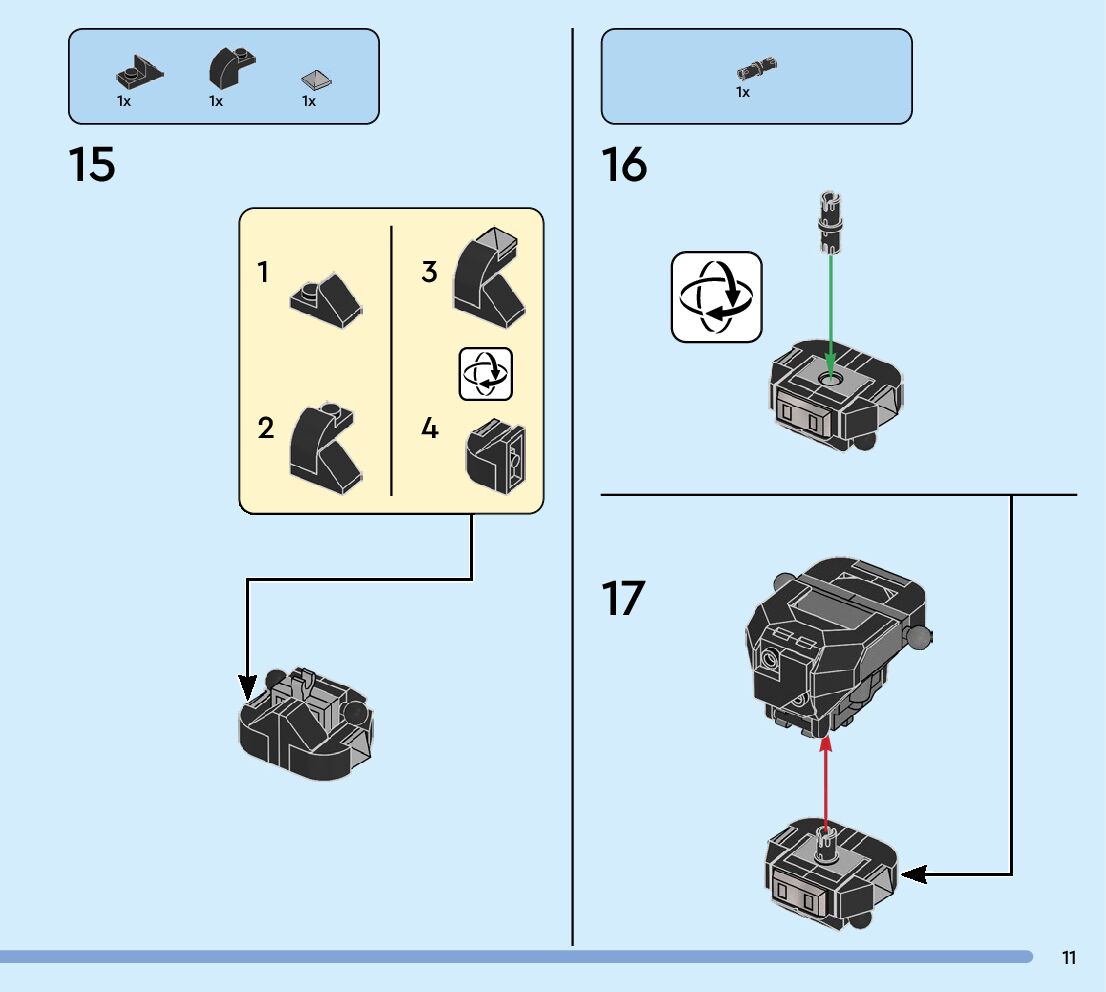 1x 1x 1x

15

1

2

3

4

1x

16

17

11