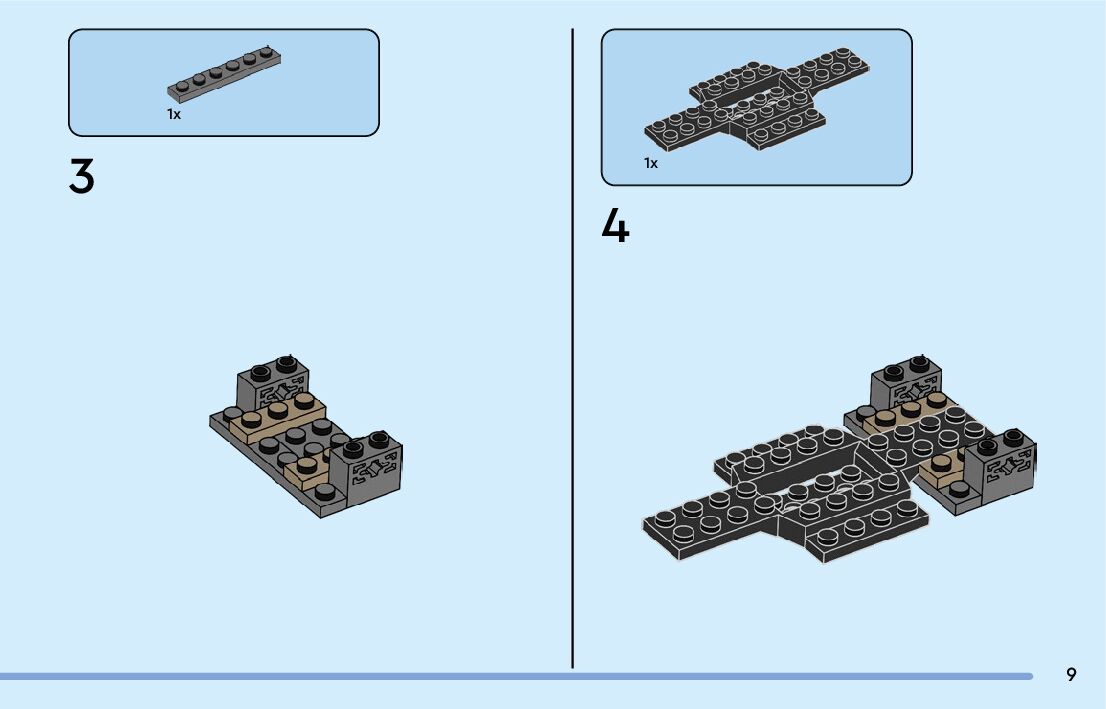 1x

3

1x

4

9