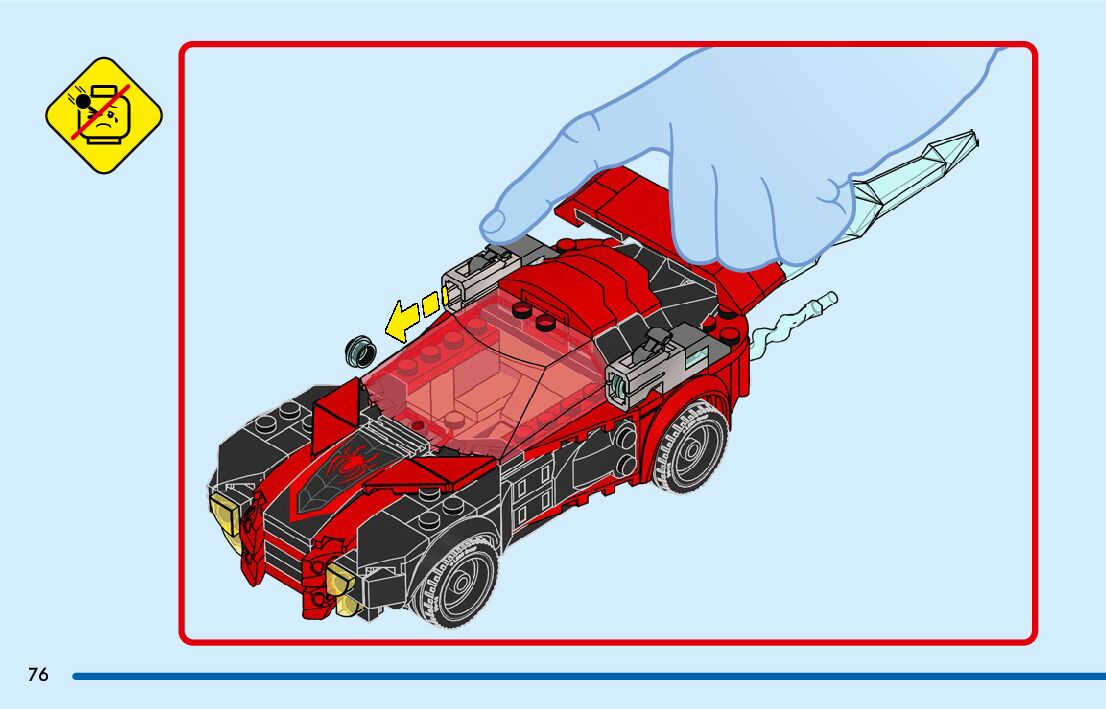 76