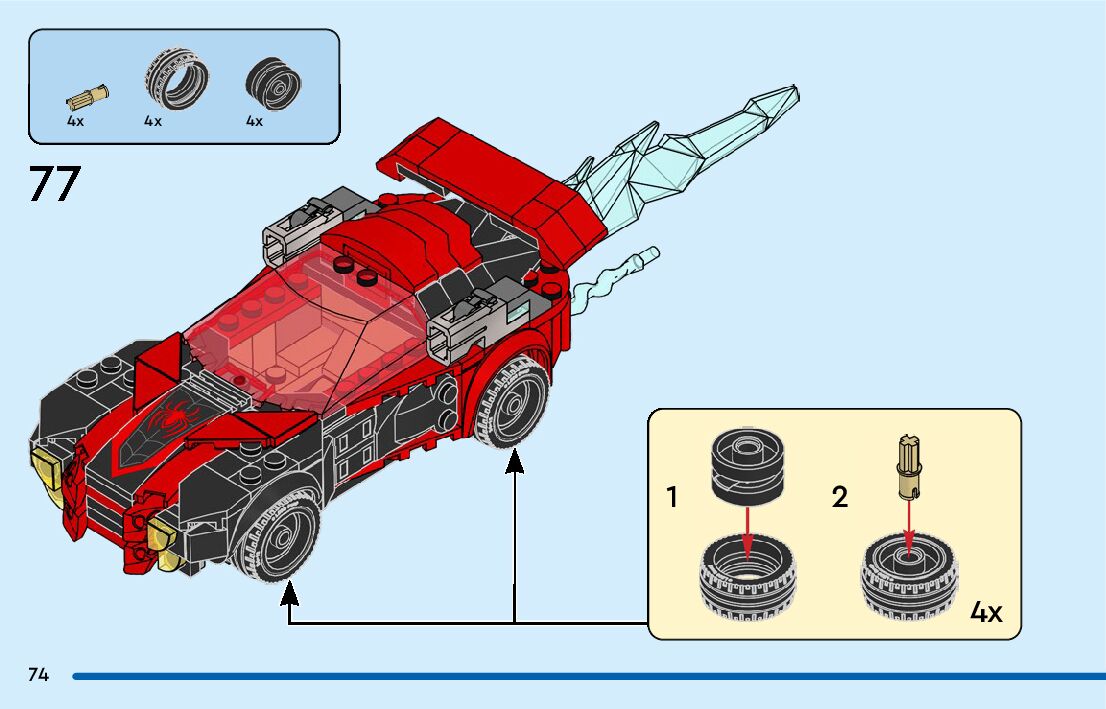 4x
4x
4x

77

1
2
4x

74