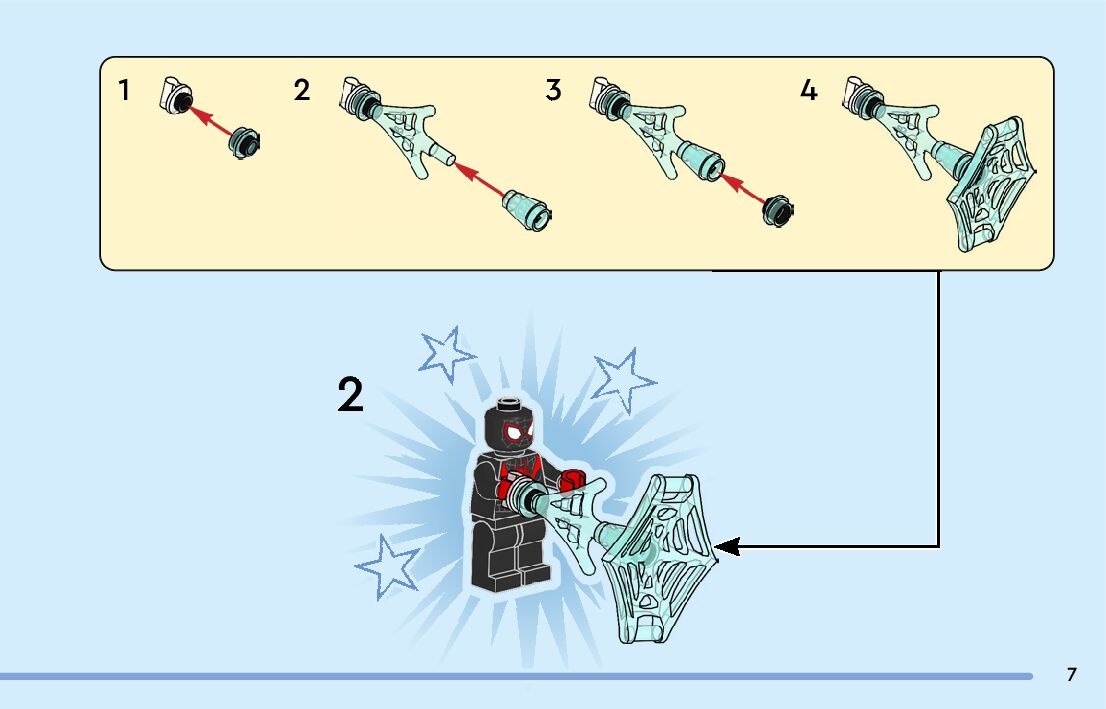 1
2
3
4
2
7