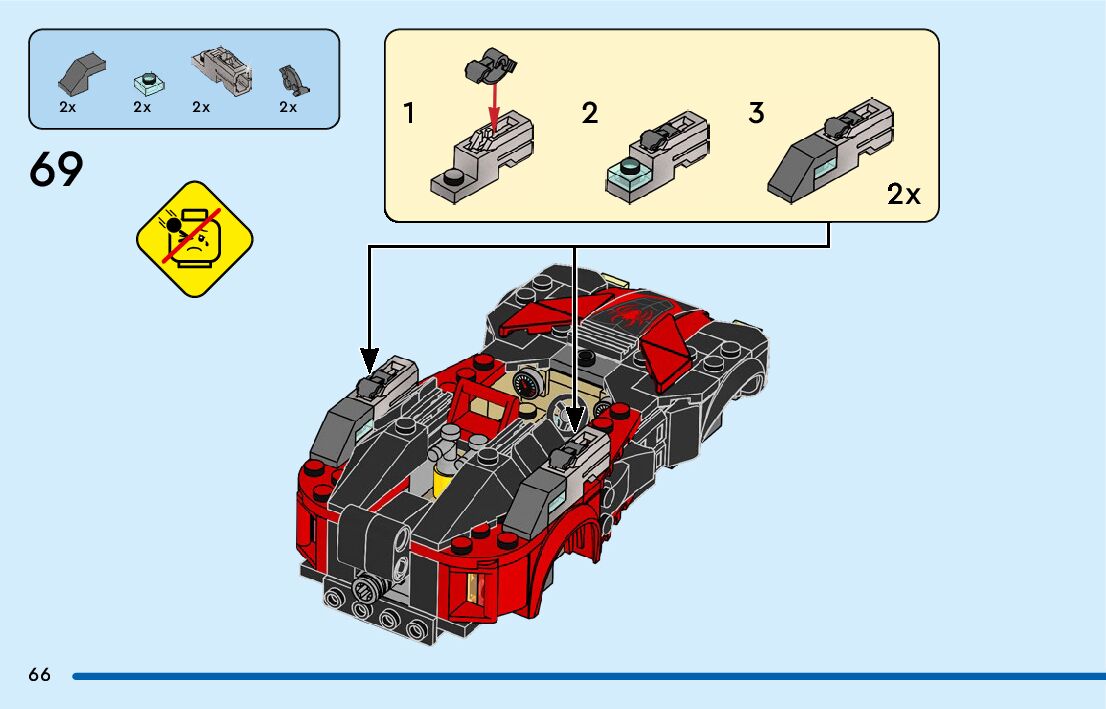 2x 2x 2x 2x

69

1

2

3

2x

66