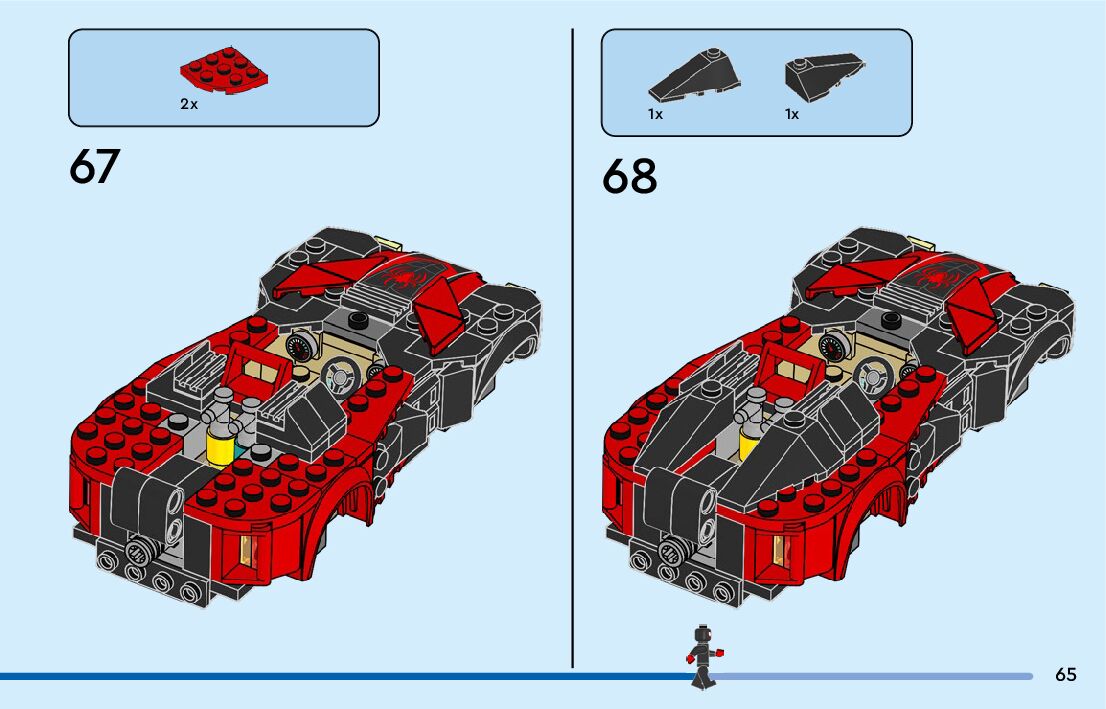 2x

67

1x 1x

68

65