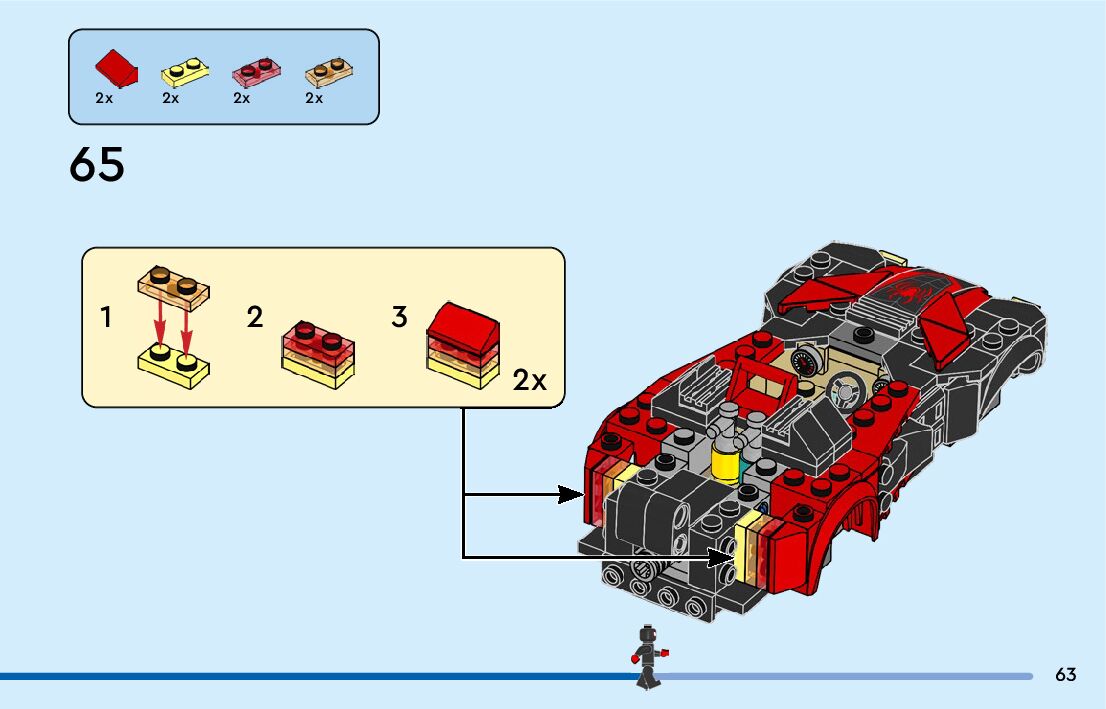 2x 2x 2x 2x

65

1 2 3

2x

63