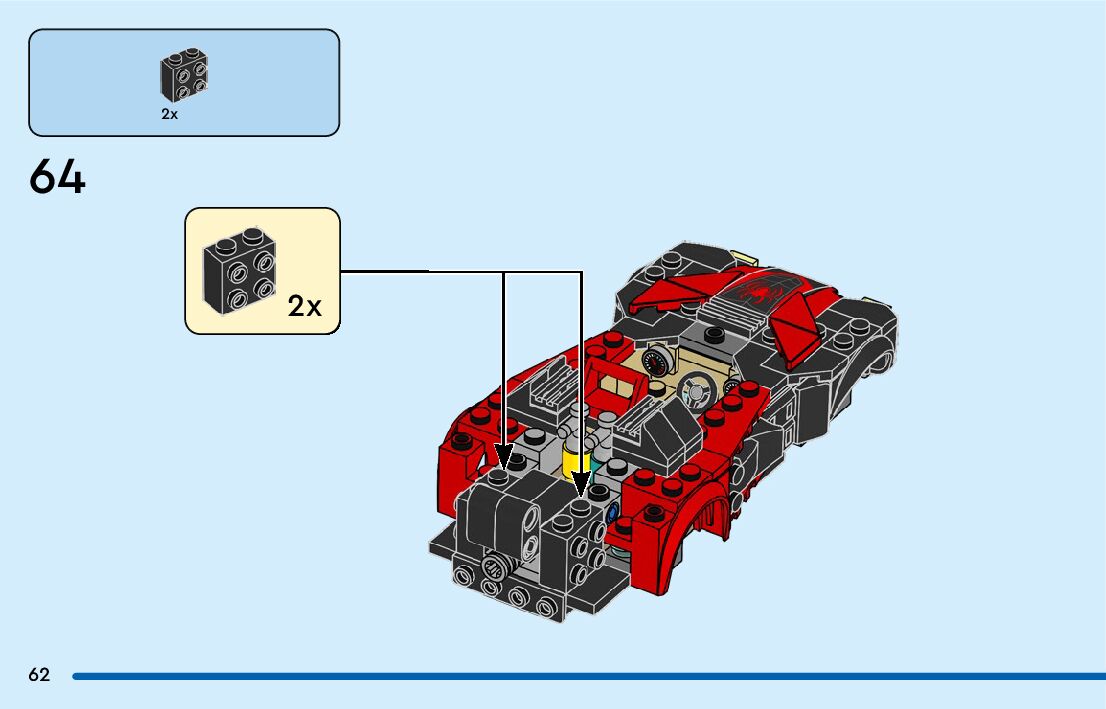 2x

64

2x

62