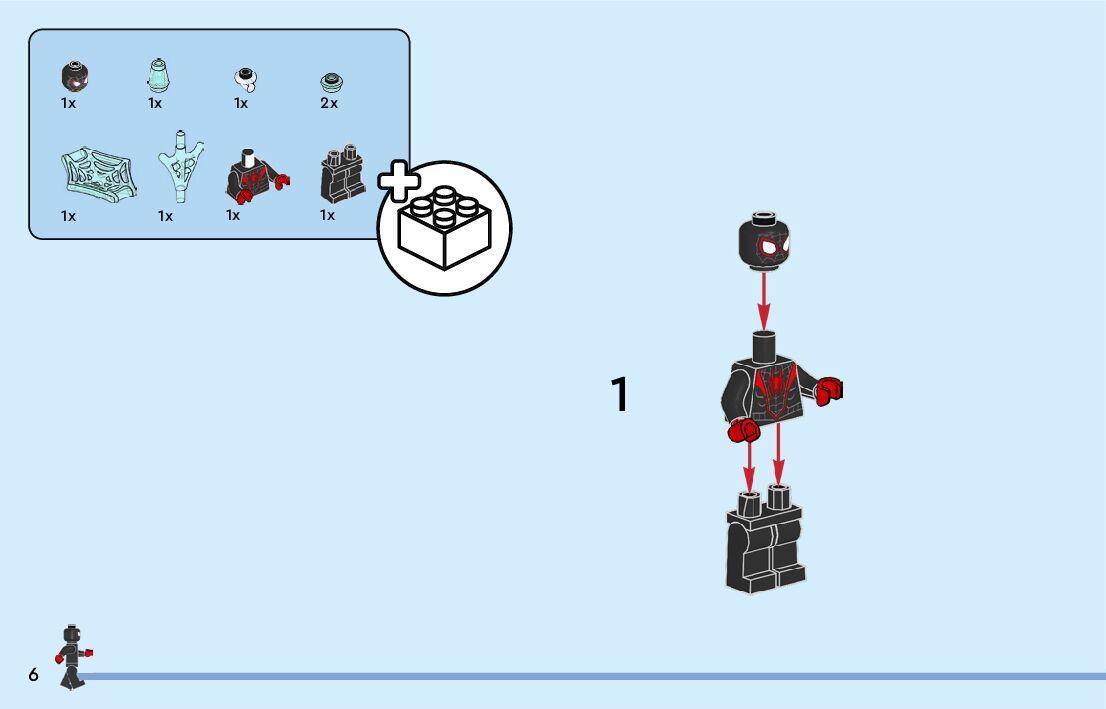 1x 1x 1x 2x

1x 1x 1x 1x

1

6