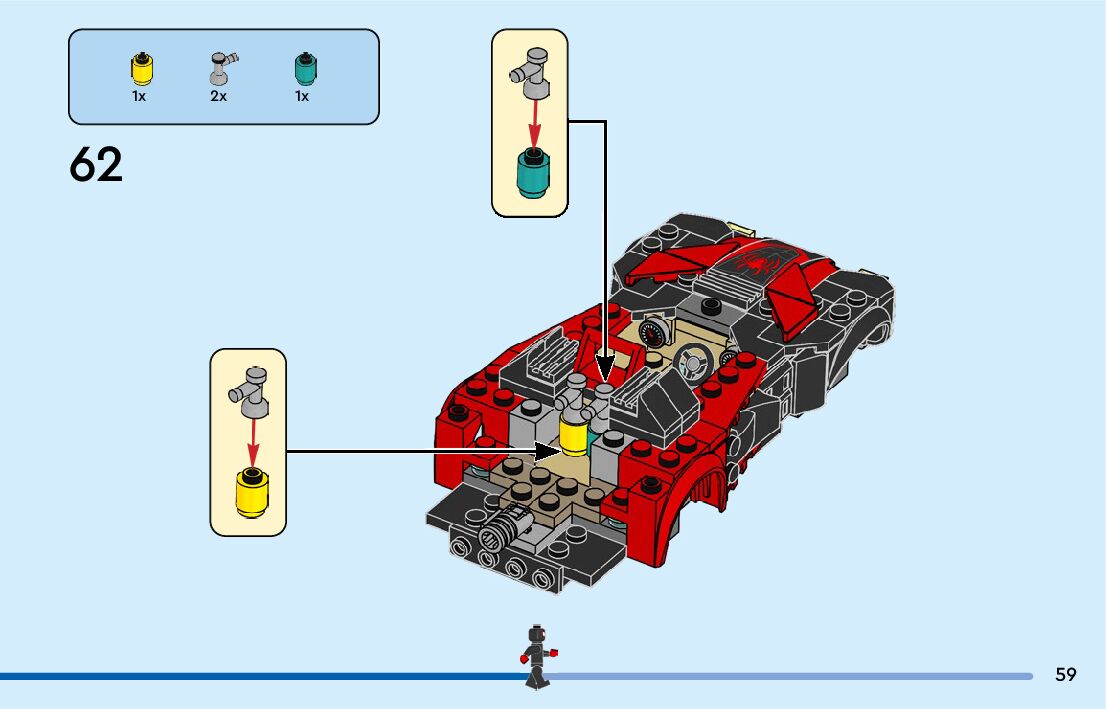 1x 2x 1x

62

59