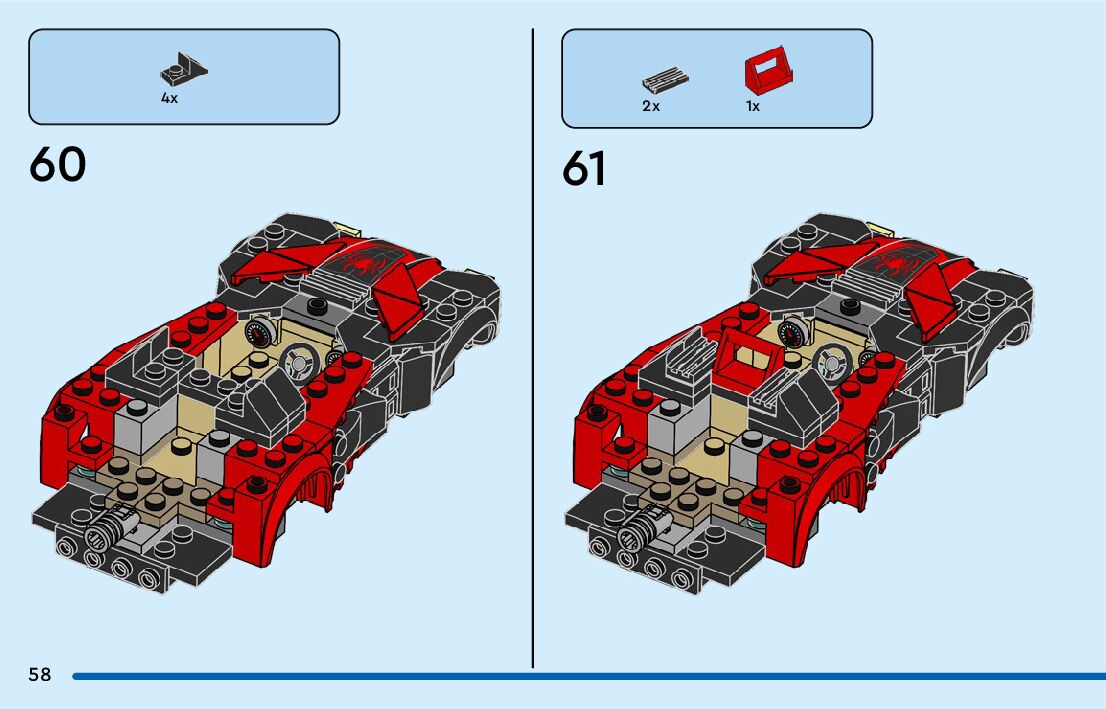 4x

60

2x 1x

61

58