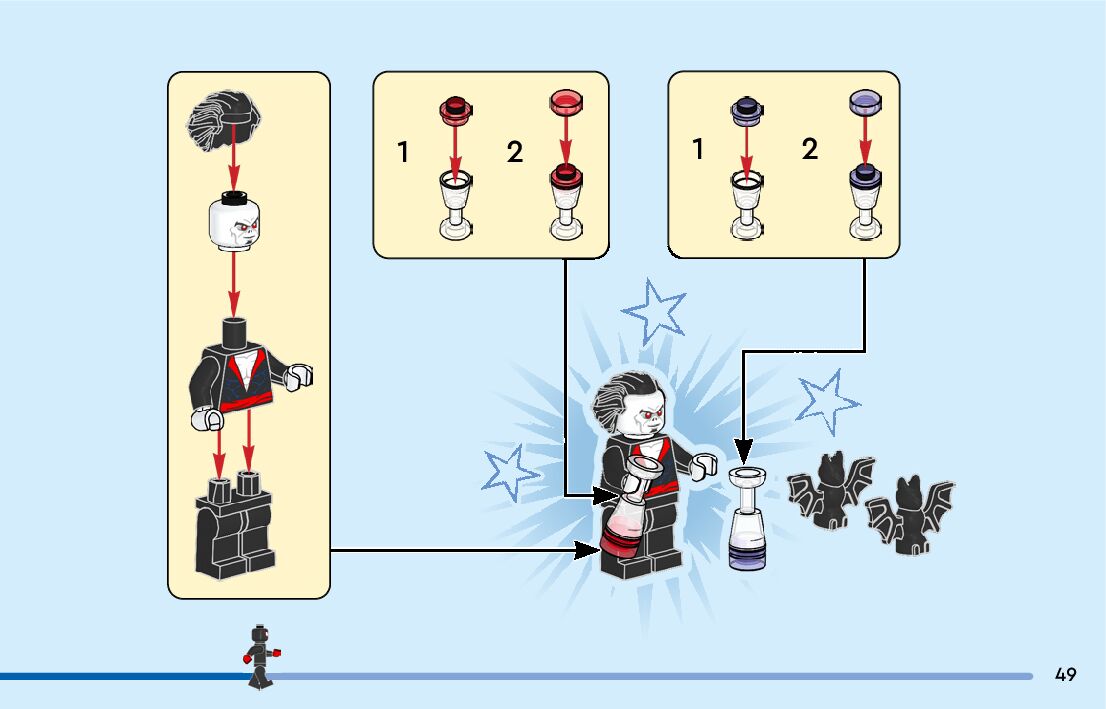 1
2
1
2
49