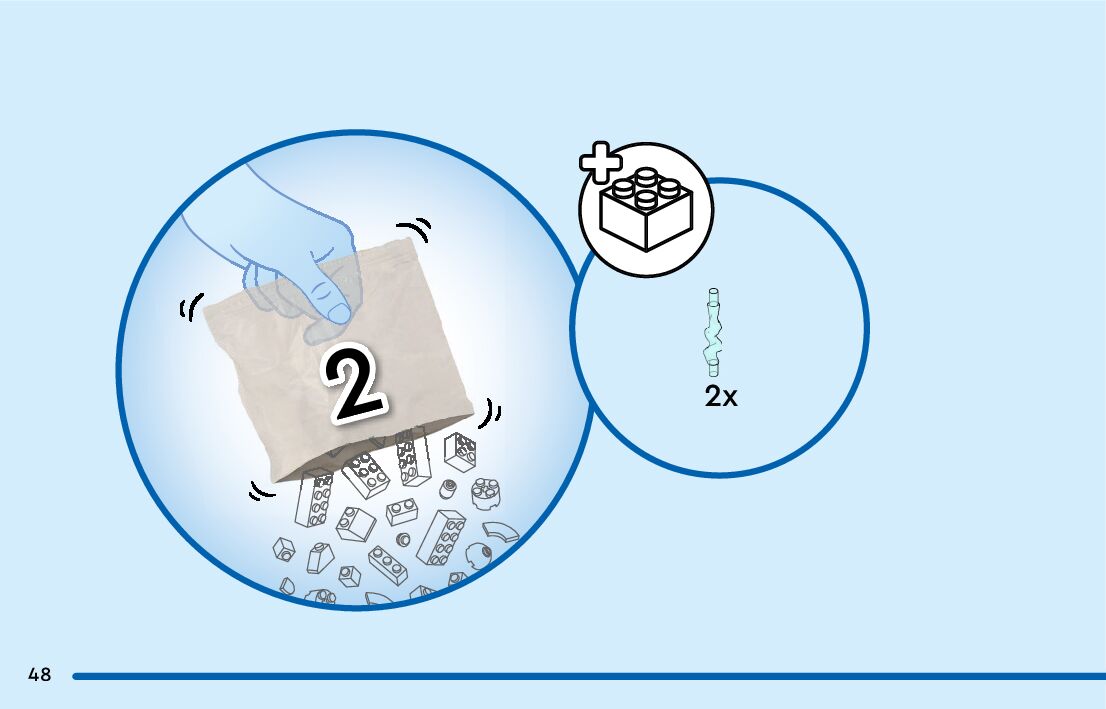 2

2x

48