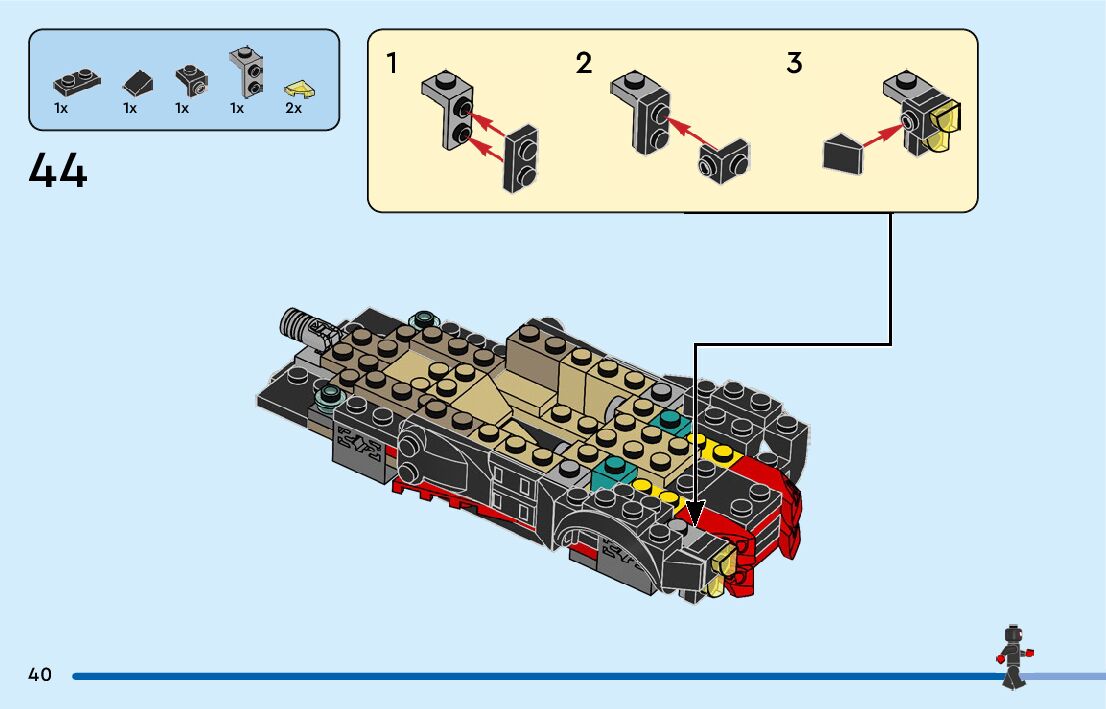 1x 1x 1x 1x 2x

44

1

2

3

40