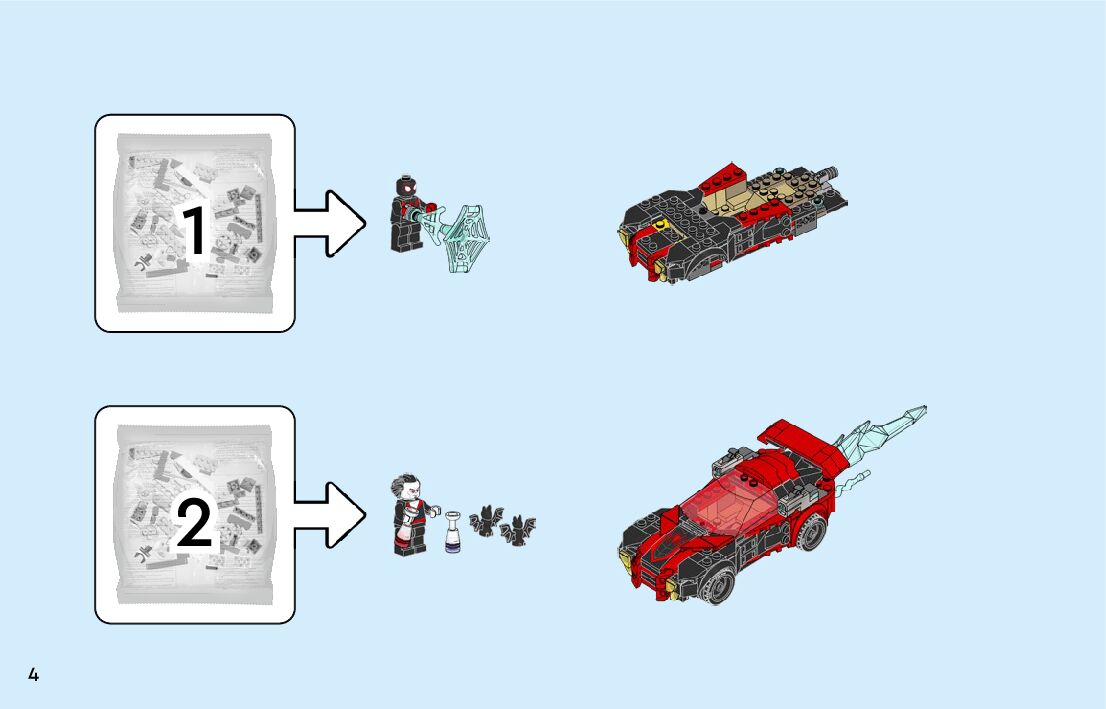 1

2

4