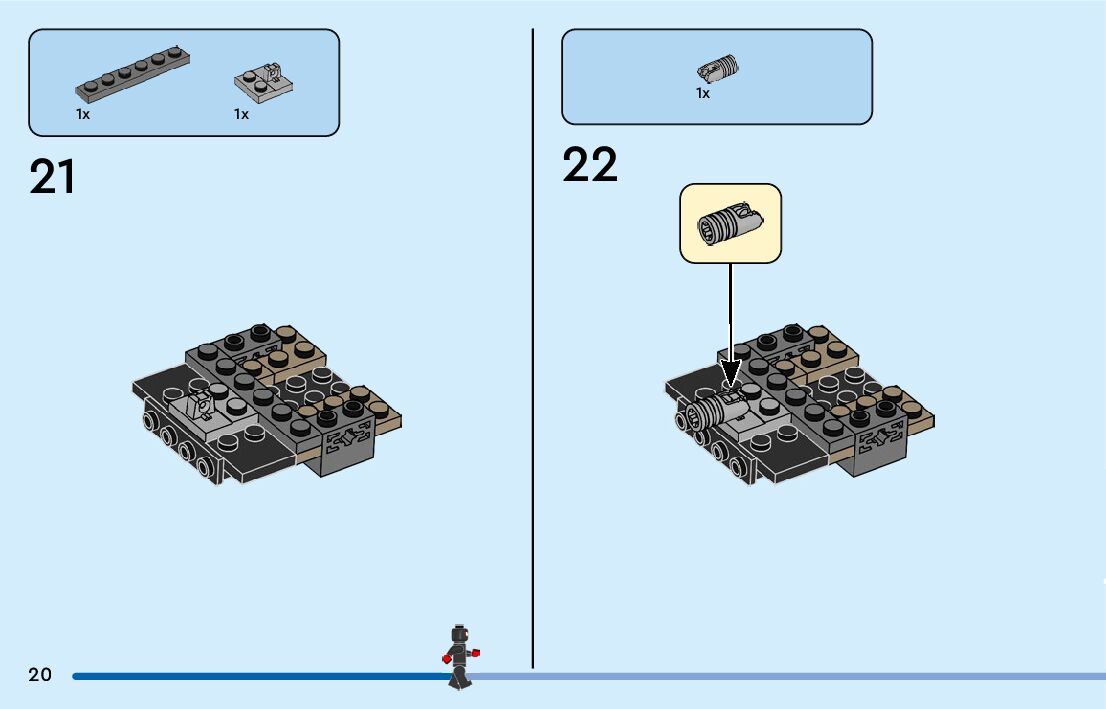 1x
1x

21

1x

22

20