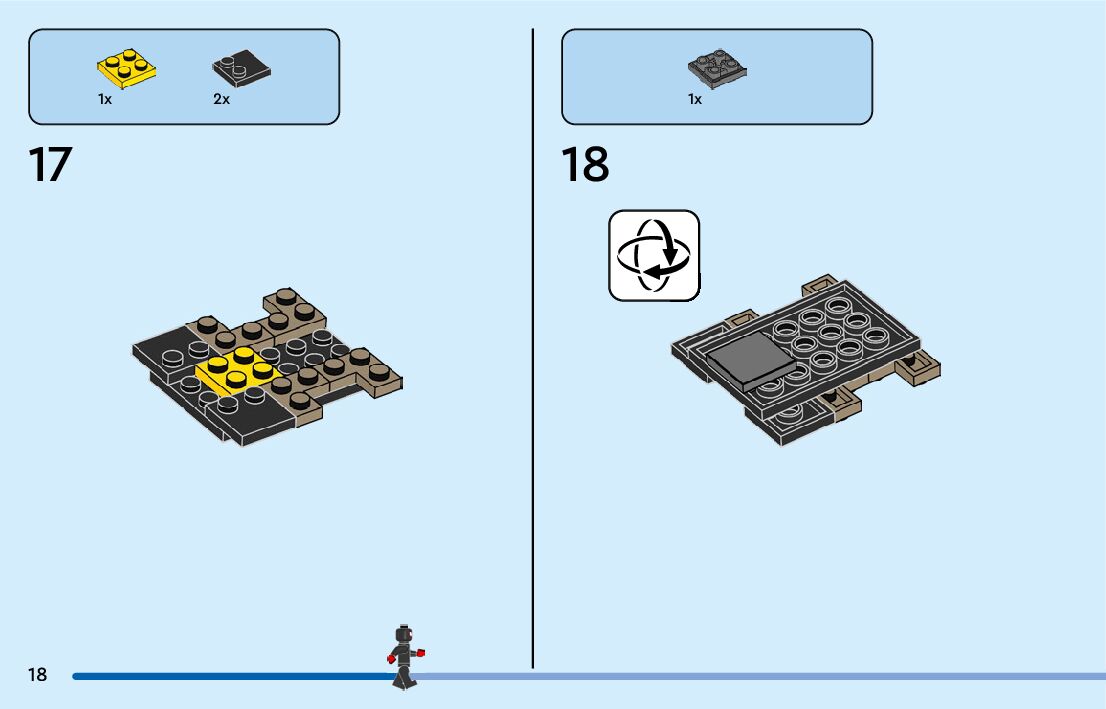 1x 2x

17

1x

18

18