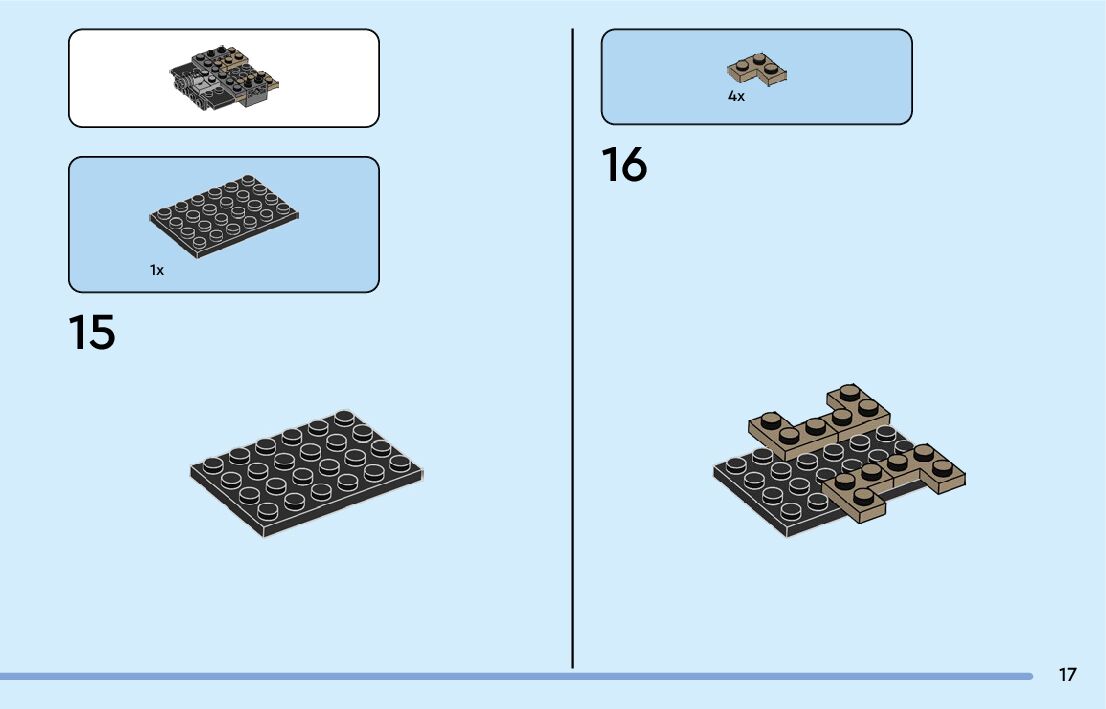 1x

15

4x

16

17