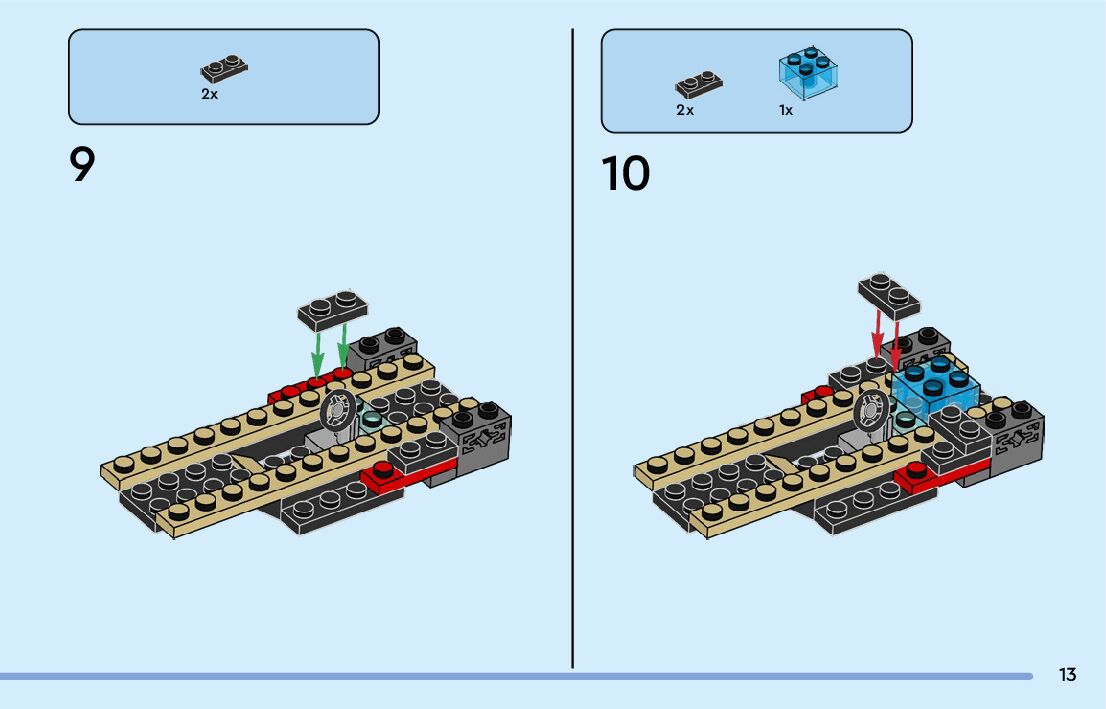 2x

9

2x 1x

10

13