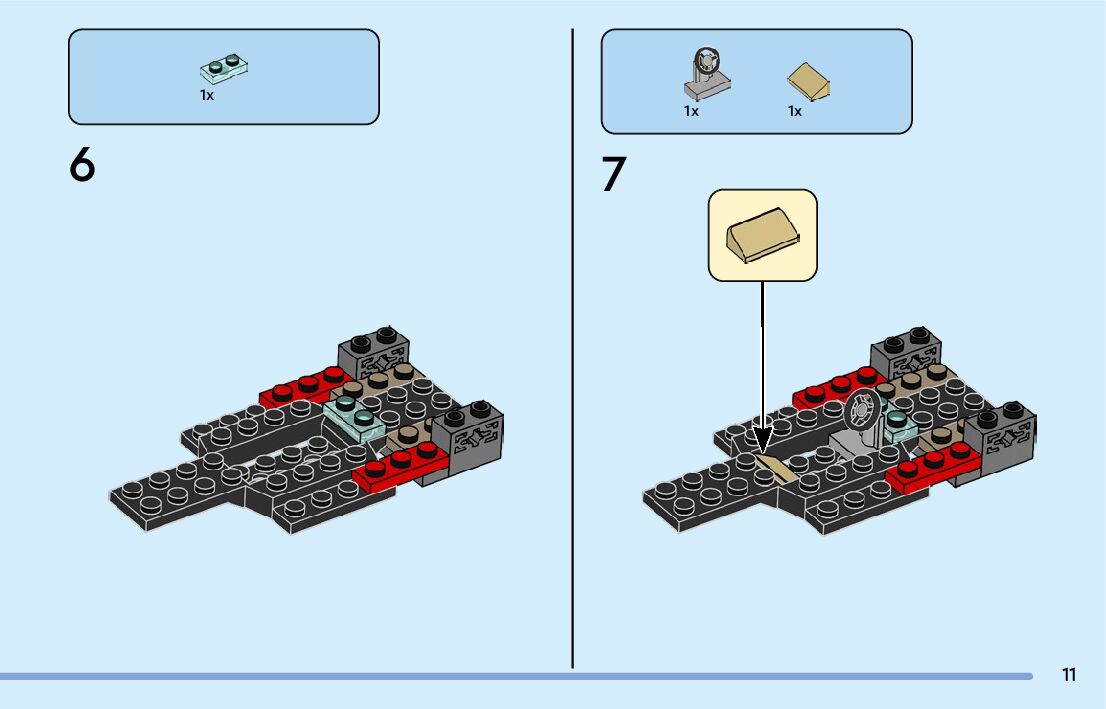 1x

6

1x 1x

7

11