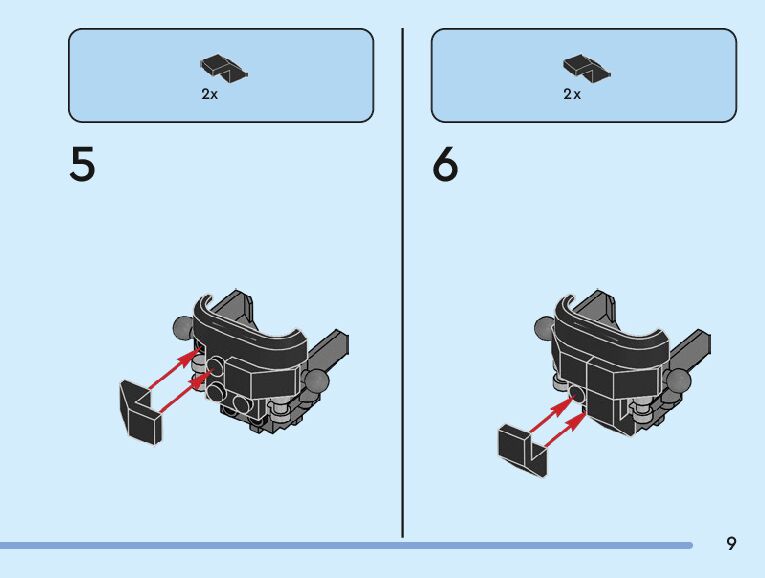 2x

5

2x

6

9