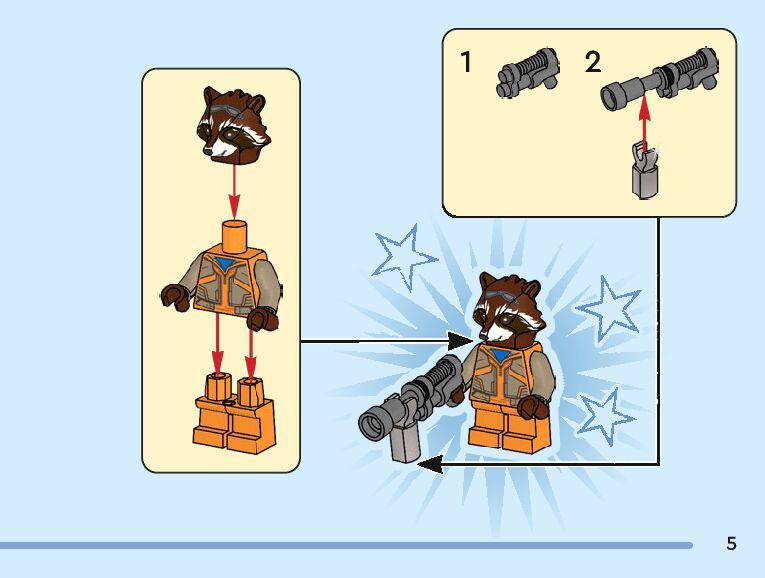 1

2

5