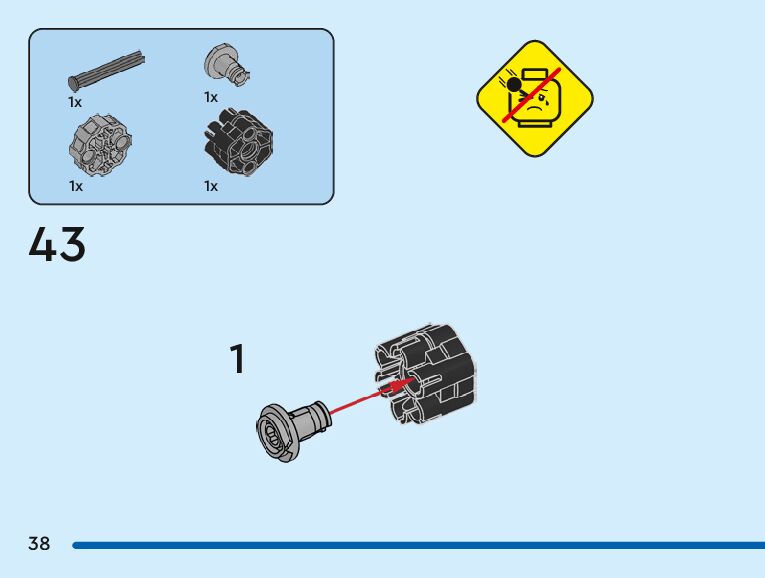 1x
1x
1x
1x

43

1

38