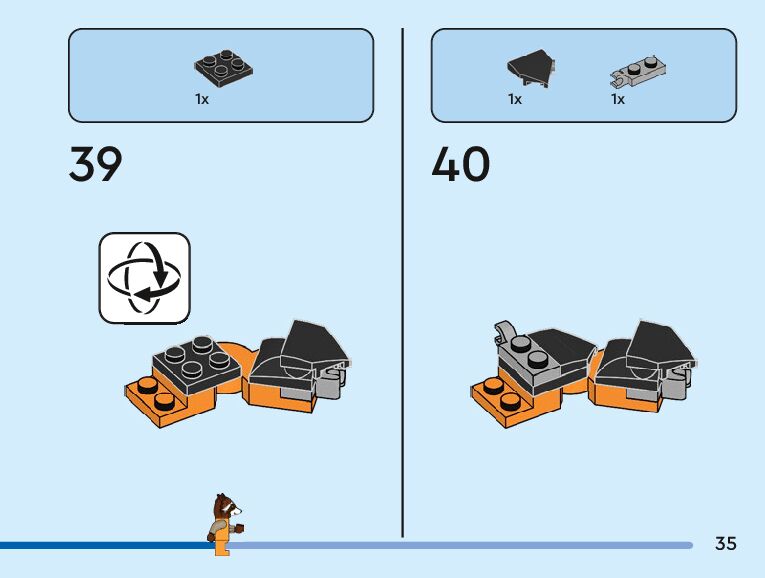 1x

39

1x

1x

40

35