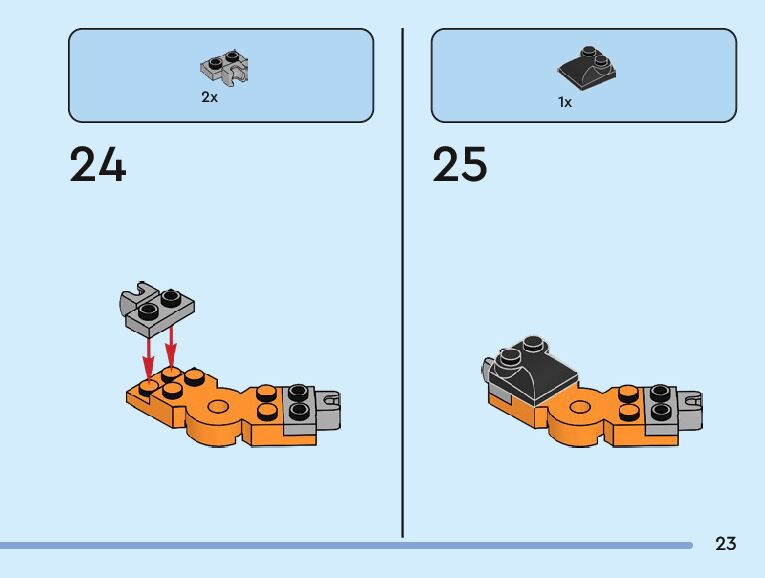 2x

24

1x

25

23