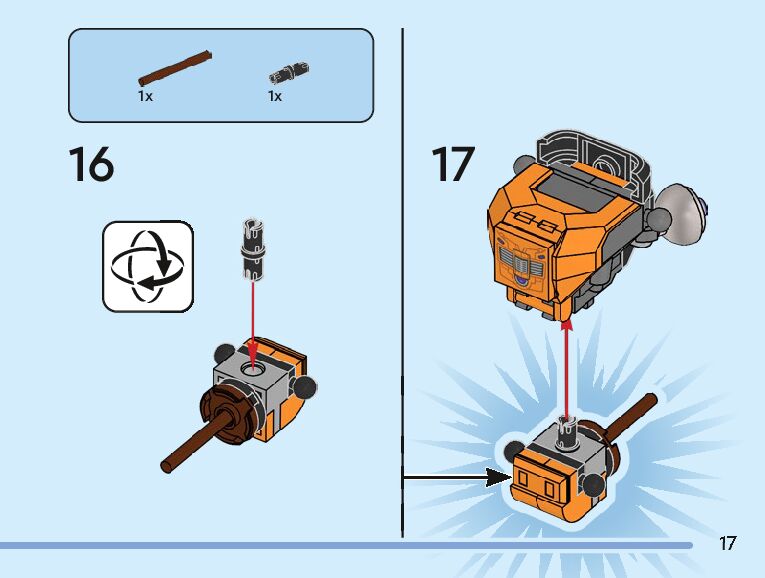 1x

1x

16

17

17