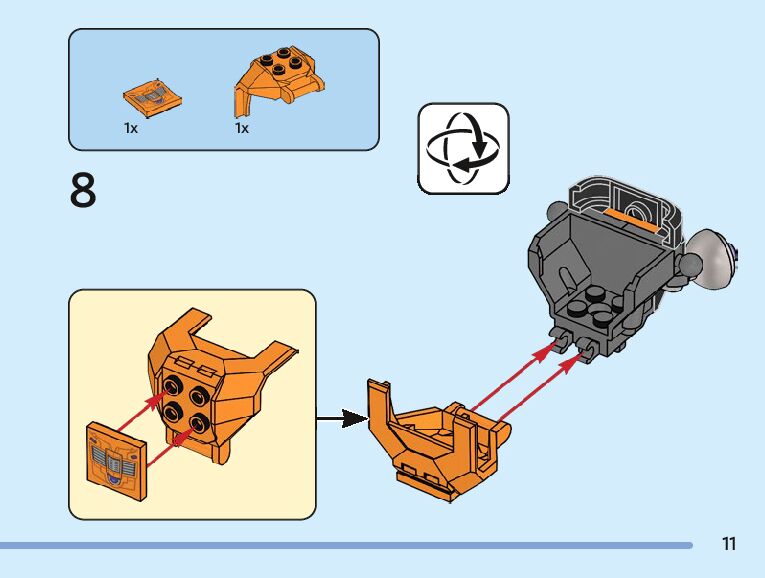 1x

1x

8

11