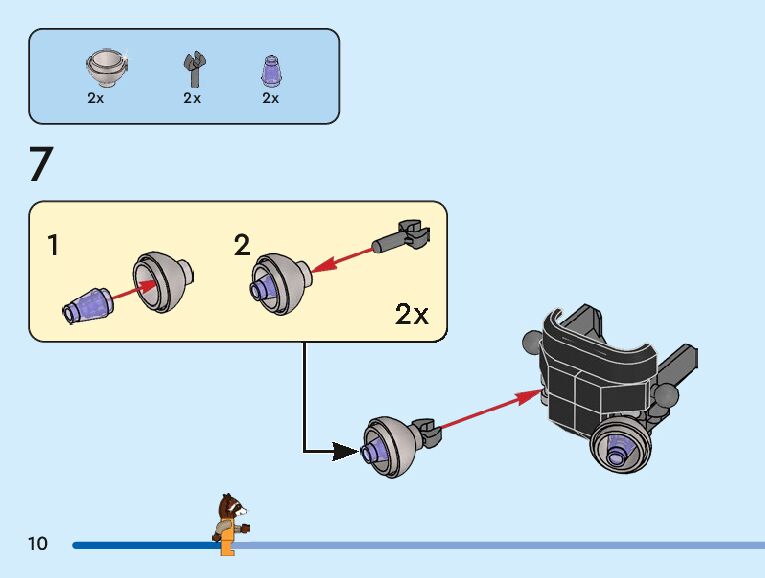 2x
2x
2x

7

1

2

2x

10