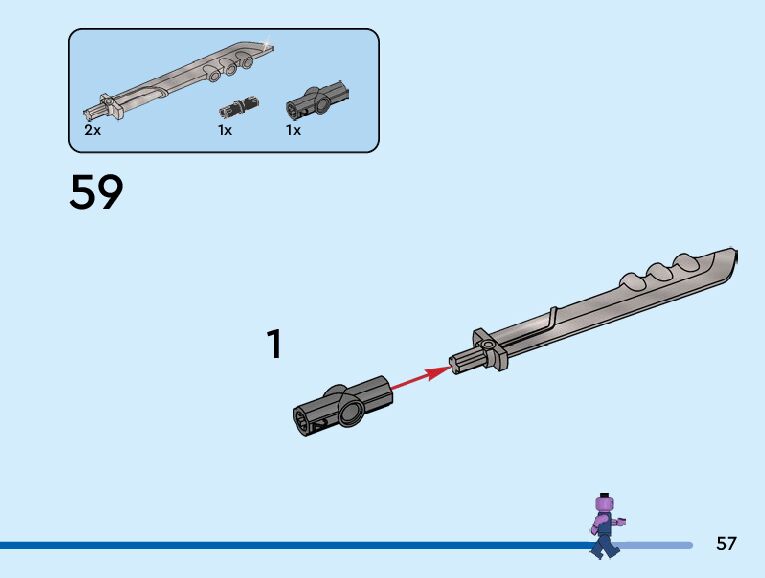 2x 1x 1x

59

1

57