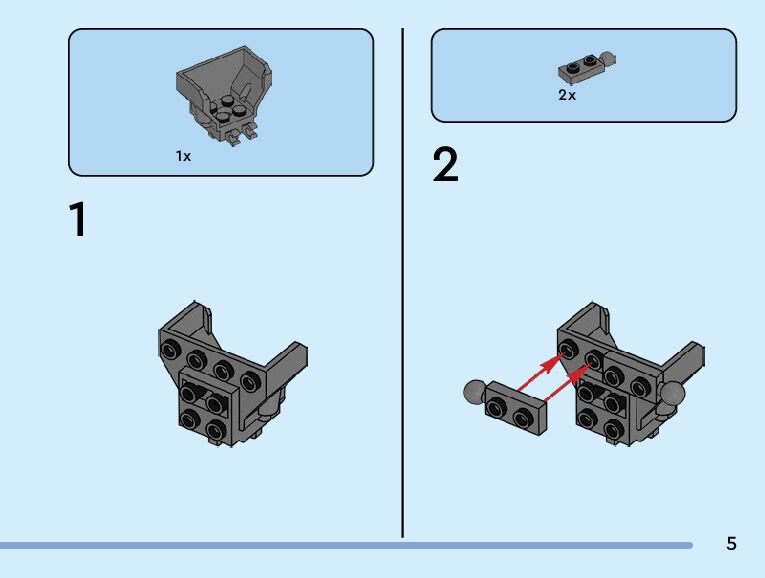 1x

1

2x

2

5