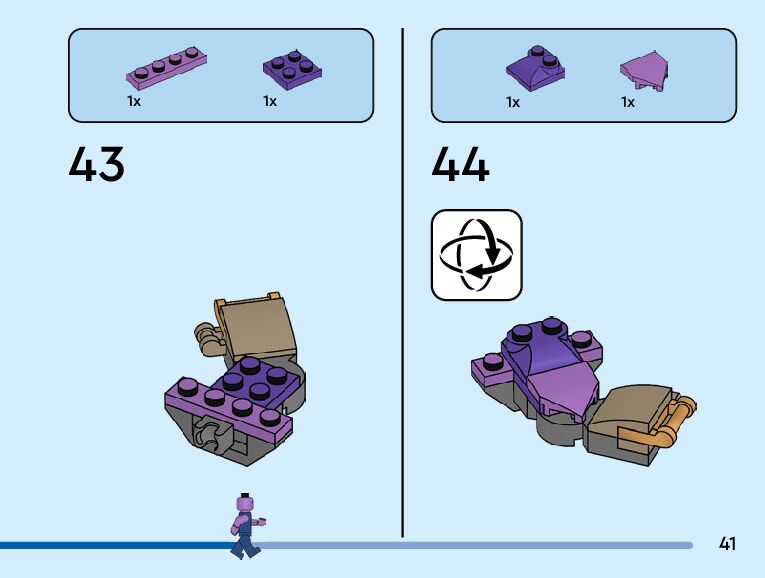 1x
1x

43

1x
1x

44

41