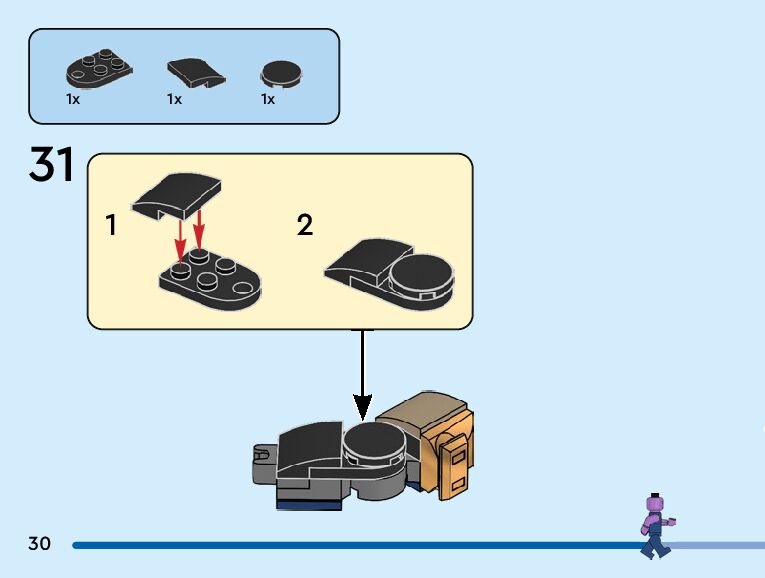 1x
1x
1x

31

1

2

30