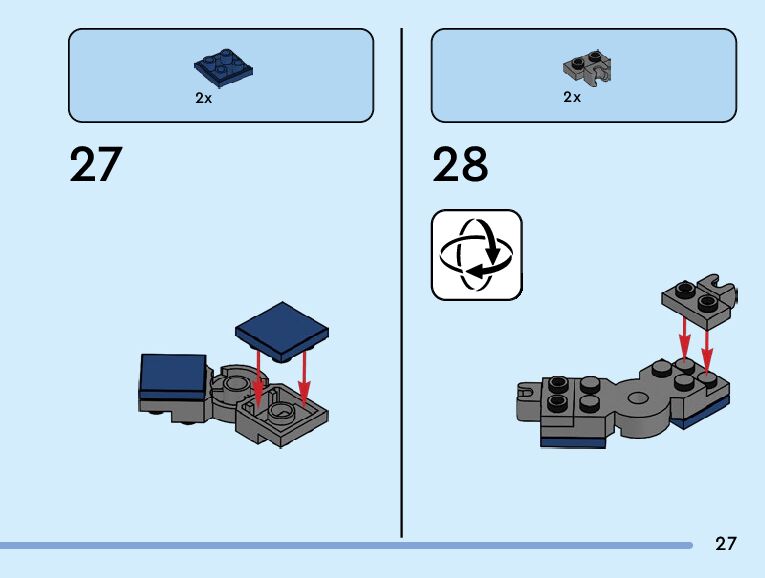 2x

27

2x

28

27